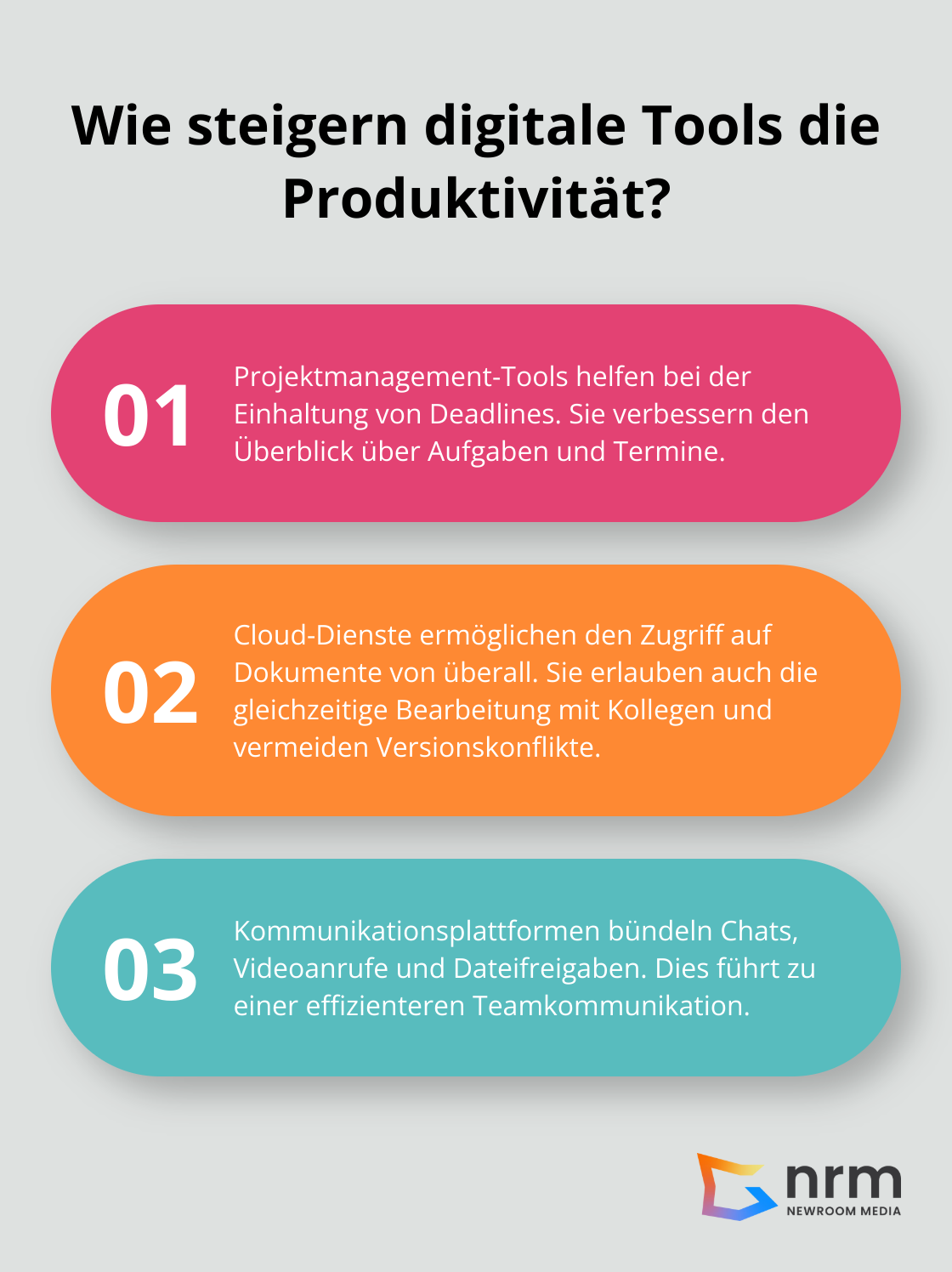 Wie steigern digitale Tools die Produktivität?

01
Projektmanagement-Tools helfen bei der Einhaltung von Deadlines. Sie verbessern den Überblick über Aufgaben und Termine.

02
Cloud-Dienste ermöglichen den Zugriff auf Dokumente von überall. Sie erlauben auch die gleichzeitige Bearbeitung mit Kollegen und vermeiden Versionskonflikte.

03
Kommunikationsplattformen bündeln Chats, Videoanrufe und Dateifreigaben. Dies führt zu einer effizienteren Teamkommunikation.

nrm
NEWROOM MEDIA