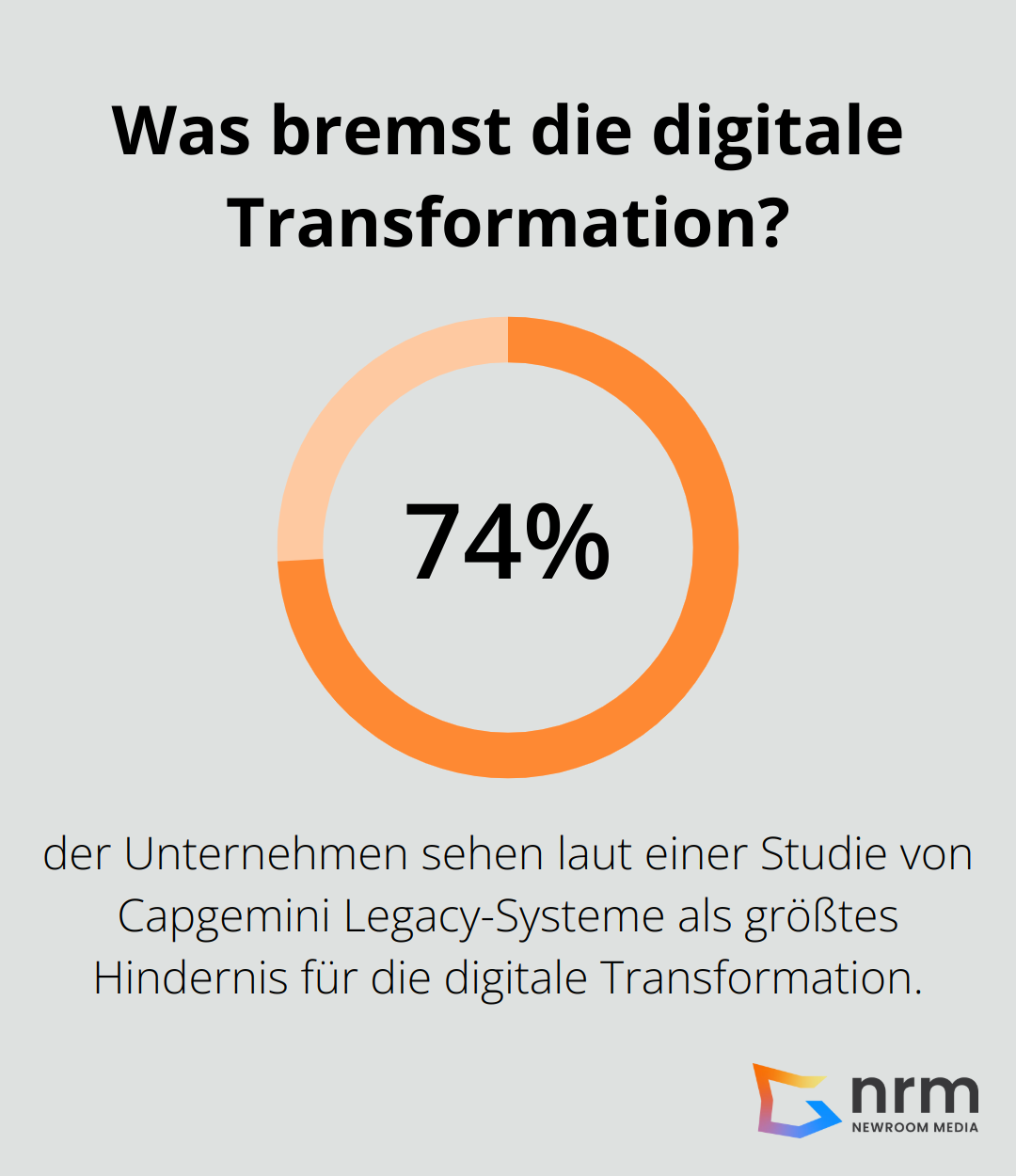 Was bremst die digitale Transformation?

74%

der Unternehmen sehen laut einer Studie von Capgemini Legacy-Systeme als größtes Hindernis für die digitale Transformation.

nrm
NEWROOM MEDIA