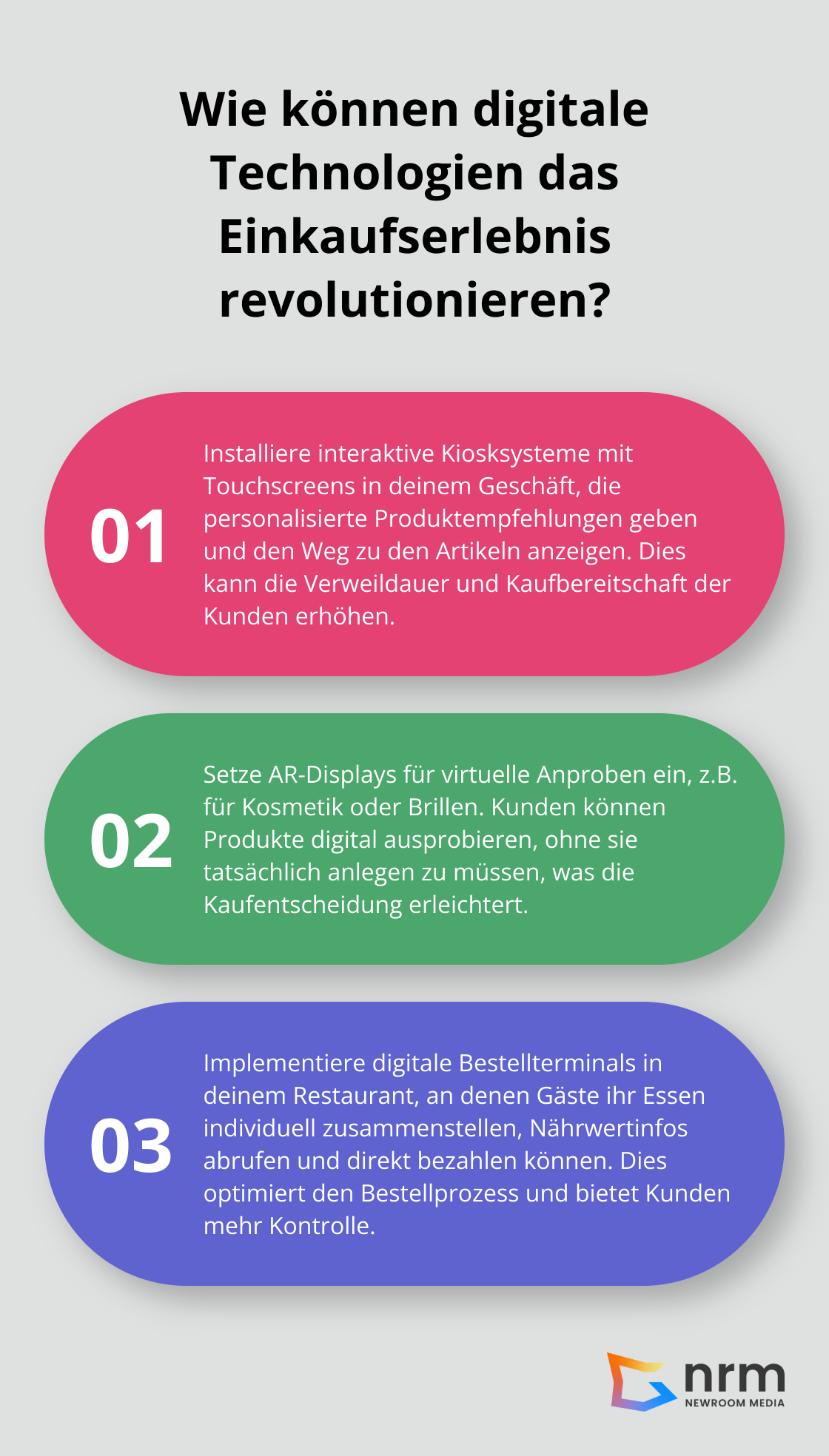 Wie können digitale Technologien das Einkaufserlebnis revolutionieren?

01

Installiere interaktive Kiosksysteme mit Touchscreens in deinem Geschäft, die personalisierte Produktempfehlungen geben und den Weg zu den Artikeln anzeigen. Dies kann die Verweildauer und Kaufbereitschaft der Kunden erhöhen.

02

Setze AR-Displays für virtuelle Anproben ein, z.B. für Kosmetik oder Brillen. Kunden können Produkte digital ausprobieren, ohne sie tatsächlich anlegen zu müssen, was die Kaufentscheidung erleichtert.

03

Implementiere digitale Bestellterminals in deinem Restaurant, an denen Gäste ihr Essen individuell zusammenstellen, Nährwertinfos abrufen und direkt bezahlen können. Dies optimiert den Bestellprozess und bietet Kunden mehr Kontrolle.

nrm
NEWROOM MEDIA