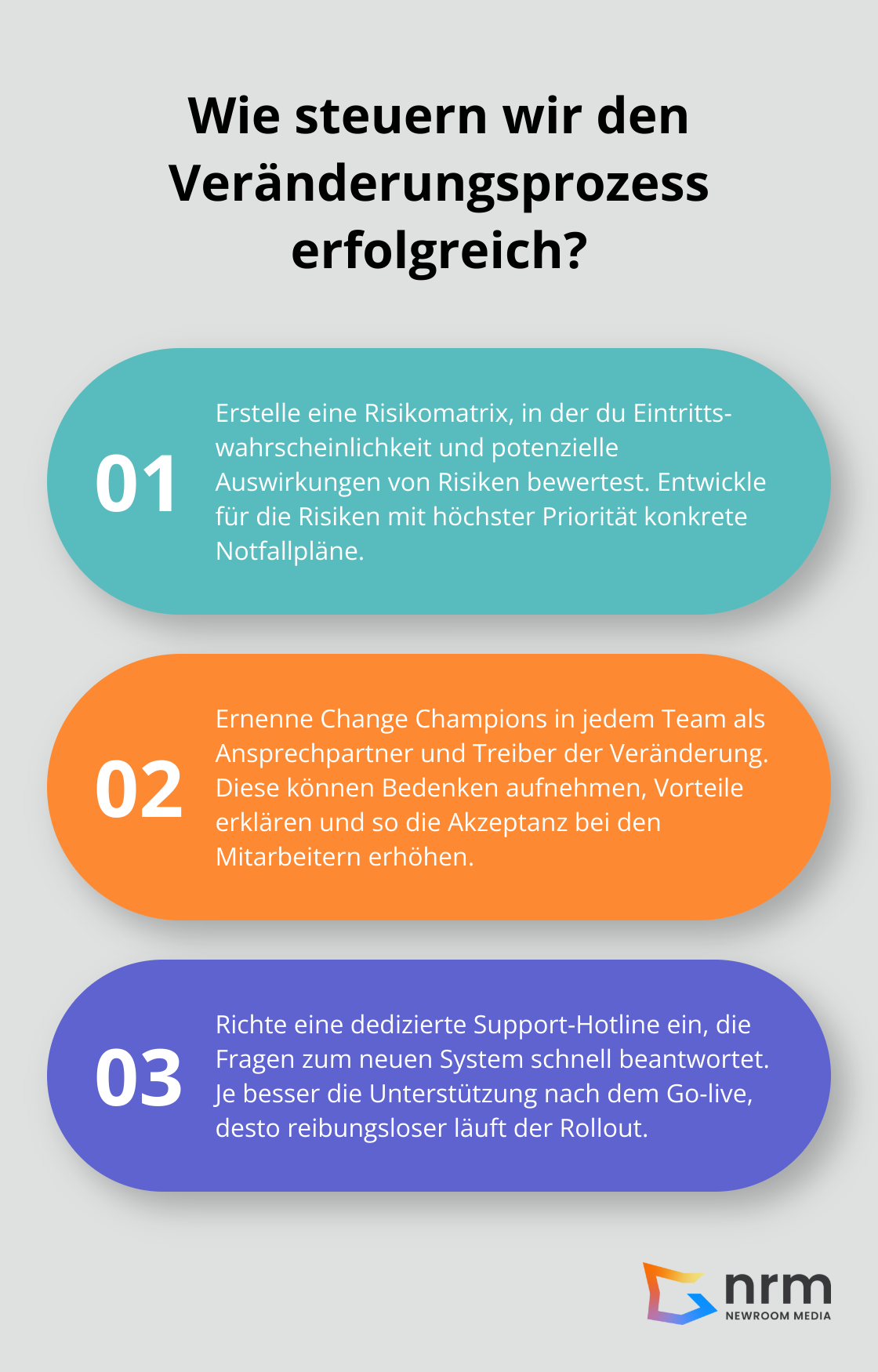 Wie steuern wir den Veränderungsprozess erfolgreich?

01

Erstelle eine Risikomatrix, in der du Eintrittswahrscheinlichkeit und potenzielle Auswirkungen von Risiken bewertest. Entwickle für die Risiken mit höchster Priorität konkrete Notfallpläne.

02

Ernenne Change Champions in jedem Team als Ansprechpartner und Treiber der Veränderung. Diese können Bedenken aufnehmen, Vorteile erklären und so die Akzeptanz bei den Mitarbeitern erhöhen.

03

Richte eine dedizierte Support-Hotline ein, die Fragen zum neuen System schnell beantwortet. Je besser die Unterstützung nach dem Go-live, desto reibungsloser läuft der Rollout.

nrm
NEWROOM MEDIA