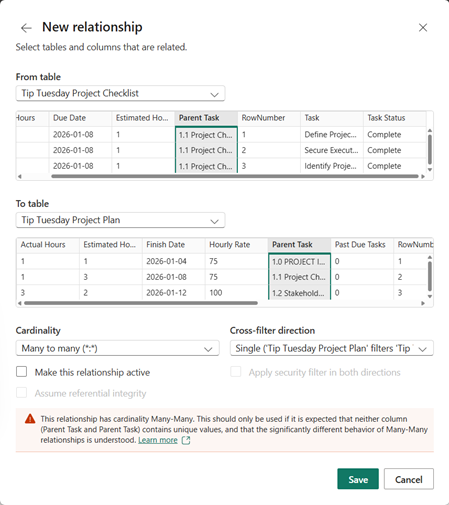 New relationship

Select tables and columns that are related.

From table

Tip Tuesday Project Checklist

| Hours | Due Date | Estimated Ho... | Parent Task | RowNumber | Task | Task Status |
|---|---|---|---|---|---|---|
| | 2026-01-08 | 1 | 1.1 Project Ch... | 1 | Define Projec... | Complete |
| | 2026-01-08 | 1 | 1.1 Project Ch... | 2 | Secure Execut... | Complete |
| | 2026-01-08 | 1 | 1.1 Project Ch... | 3 | Identify Proje... | Complete |

To table

Tip Tuesday Project Plan

| Actual Hours | Estimated Ho... | Finish Date | Hourly Rate | Parent Task | Past Due Tasks | RowNumb |
|---|---|---|---|---|---|---|
| 1 | 1 | 2026-01-04 | 75 | 1.0 PROJECT I... | 0 | 1 |
| 1 | 3 | 2026-01-08 | 75 | 1.1 Project Ch... | 0 | 2 |
| 3 | 2 | 2026-01-12 | 100 | 1.2 Stakehold... | 0 | 3 |

Cardinality

Many to many (*:*)

Cross-filter direction

Single ('Tip Tuesday Project Plan' filters 'Tip '

Make this relationship active

Apply security filter in both directions

Assume referential integrity

This relationship has cardinality Many-Many. This should only be used if it is expected that neither column (Parent Task and Parent Task) contains unique values, and that the significantly different behavior of Many-Many relationships is understood. Learn more

Save

Cancel