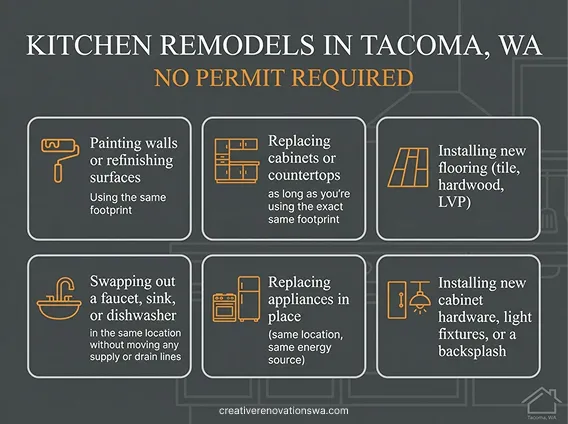 KITCHEN REMODELS IN TACOMA, WA
NO PERMIT REQUIRED

Painting walls or refinishing surfaces
Using the same footprint

Replacing cabinets or countertops
as long as you're using the exact same footprint

Installing new flooring (tile, hardwood, LVP)

Swapping out a faucet, sink, or dishwasher
in the same location without moving any supply or drain lines

Replacing appliances in place
(same location, same energy source)

Installing new cabinet hardware, light fixtures, or a backsplash

creativerenovationswa.com

Tacoma, WA