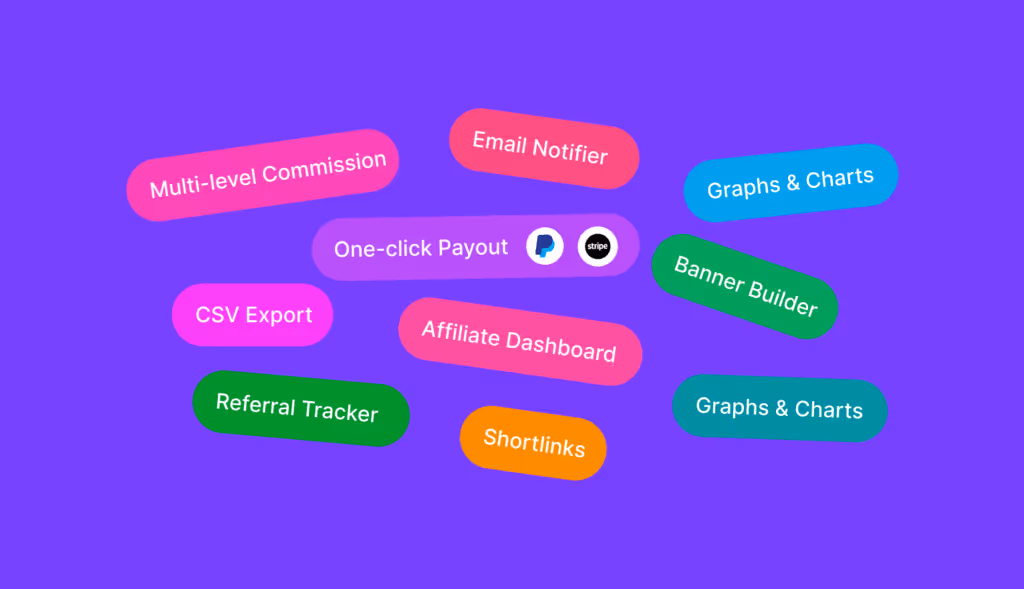 Email Notifier

Multi-level Commission

Graphs & Charts

One-click Payout

stripe

Banner Builder

CSV Export

Affiliate Dashboard

Referral Tracker

Graphs & Charts

Shortlinks