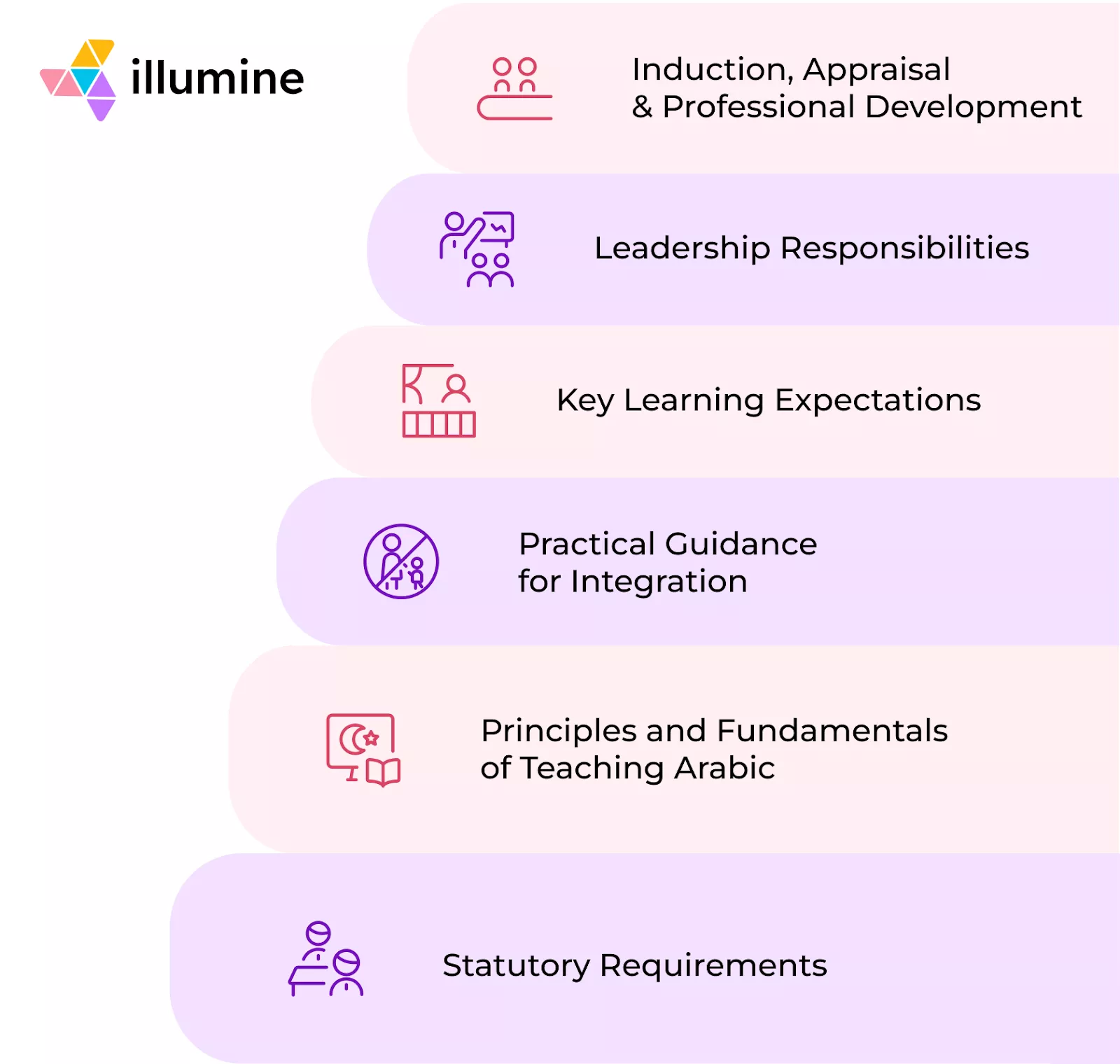 illumine

Induction, Appraisal & Professional Development

Leadership Responsibilities

Key Learning Expectations

Practical Guidance for Integration

Principles and Fundamentals of Teaching Arabic

Statutory Requirements