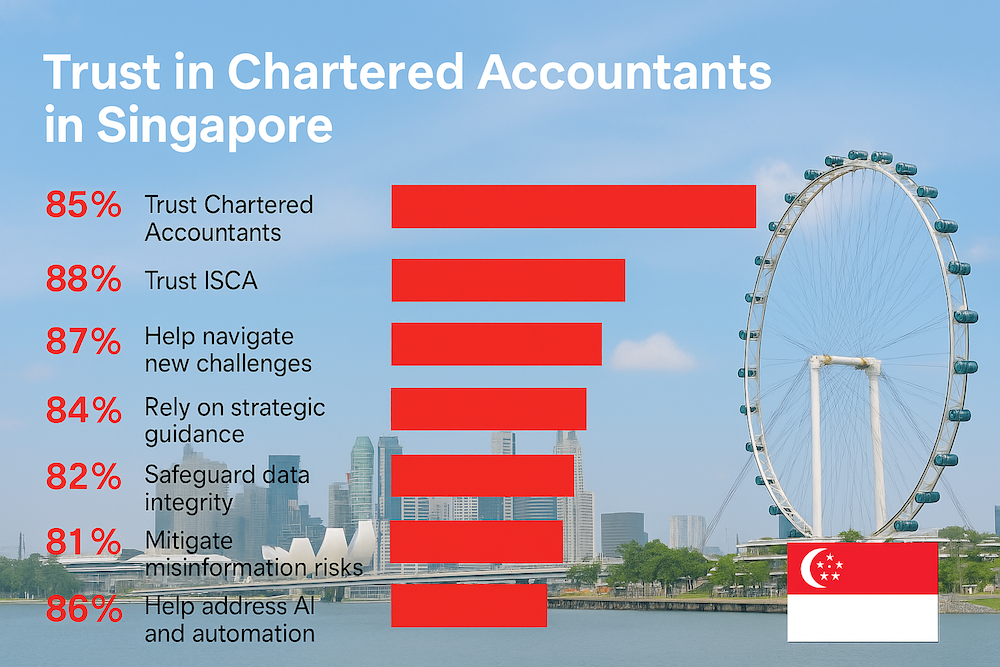 Trust in Chartered Accountants in Singapore

85% Trust Chartered Accountants

88% Trust ISCA

87% Help navigate new challenges

84% Rely on strategic guidance

82% Safeguard data integrity

81% Mitigate misinformation risks

86% Help address AI and automation