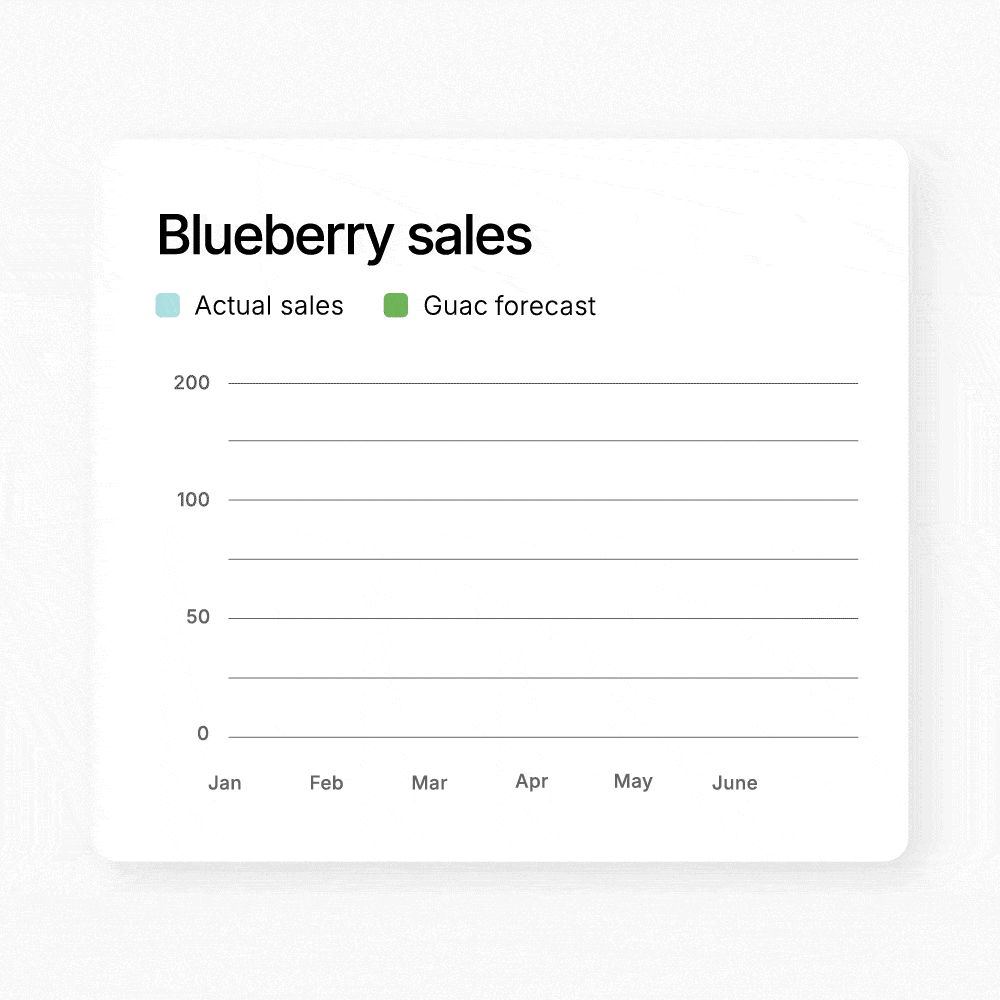 Blueberry sales

Actual sales
Guac forecast

200
100
50
0

Jan
Feb
Mar
Apr
May
June