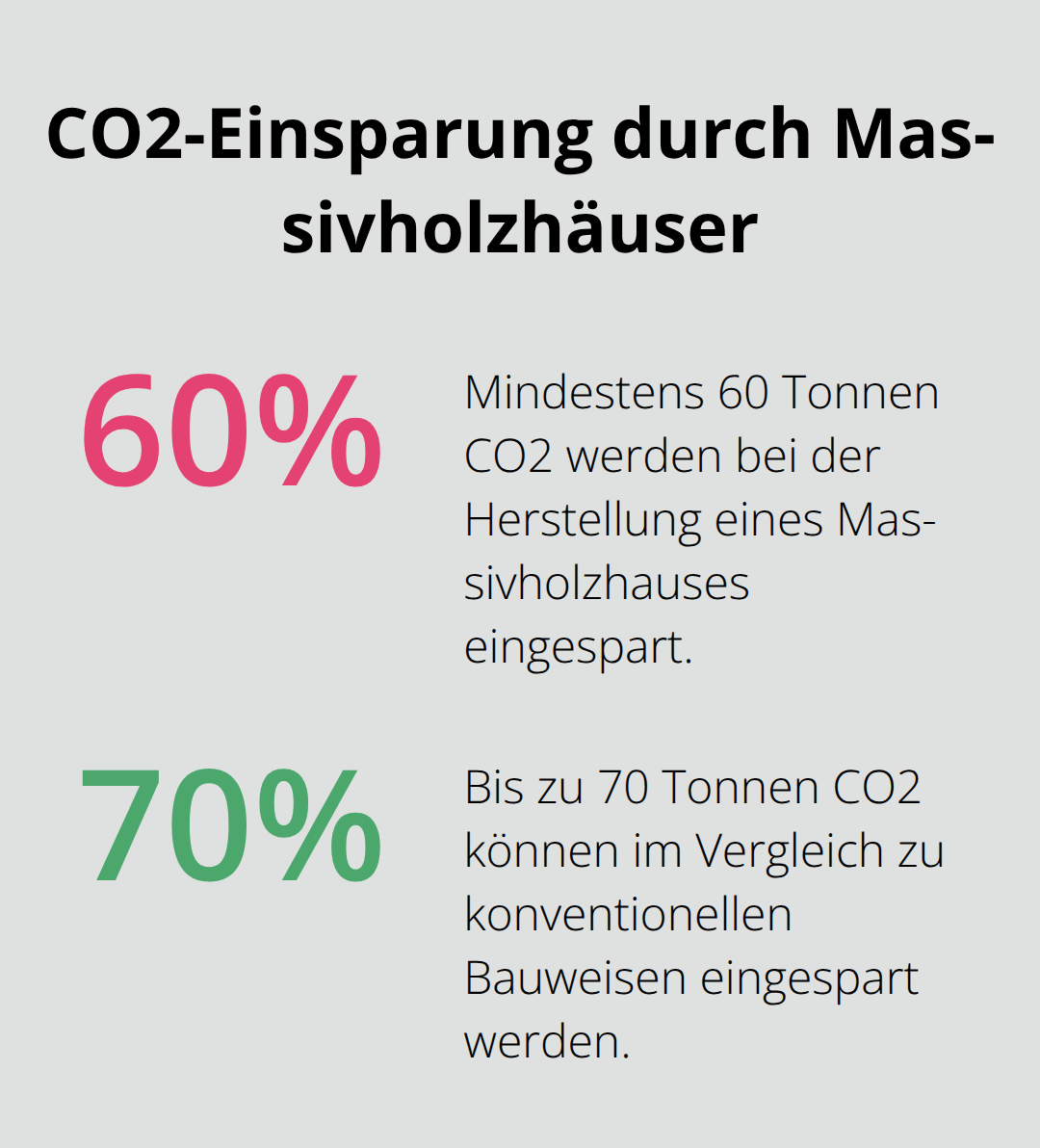 CO2-Einsparung durch Massivholzhäuser

60%

Mindestens 60 Tonnen CO2 werden bei der Herstellung eines Massivholzhauses eingespart.

70%

Bis zu 70 Tonnen CO2 können im Vergleich zu konventionellen Bauweisen eingespart werden.