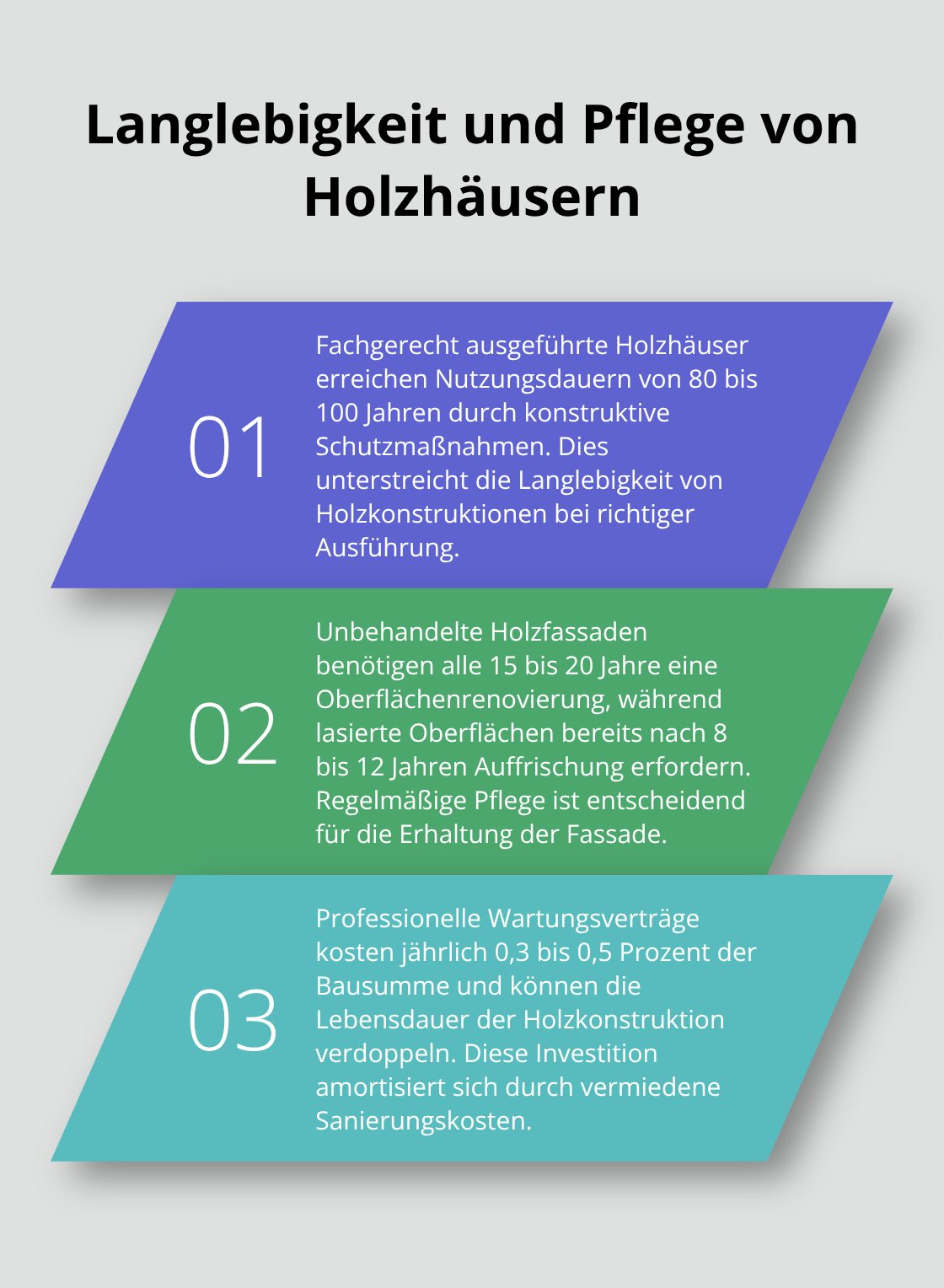 Langlebigkeit und Pflege von Holzhäusern

01

Fachgerecht ausgeführte Holzhäuser erreichen Nutzungsdauern von 80 bis 100 Jahren durch konstruktive Schutzmaßnahmen. Dies unterstreicht die Langlebigkeit von Holzkonstruktionen bei richtiger Ausführung.

02

Unbehandelte Holzfassaden benötigen alle 15 bis 20 Jahre eine Oberflächenrenovierung, während lasierte Oberflächen bereits nach 8 bis 12 Jahren Auffrischung erfordern. Regelmäßige Pflege ist entscheidend für die Erhaltung der Fassade.

03

Professionelle Wartungsverträge kosten jährlich 0,3 bis 0,5 Prozent der Bausumme und können die Lebensdauer der Holzkonstruktion verdoppeln. Diese Investition amortisiert sich durch vermiedene Sanierungskosten.