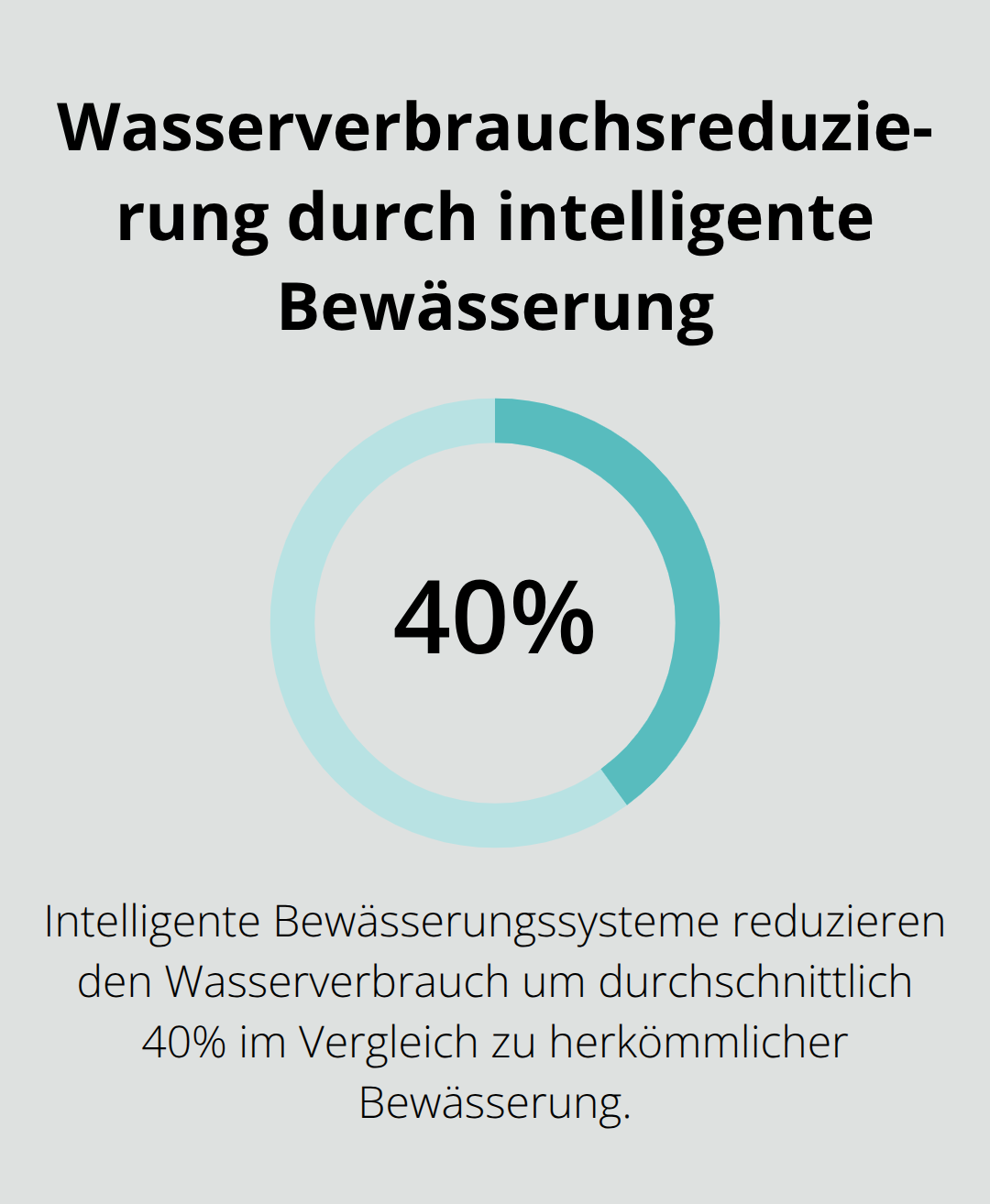 Wasserverbrauchsreduzierung durch intelligente Bewässerung

40%

Intelligente Bewässerungssysteme reduzieren den Wasserverbrauch um durchschnittlich 40% im Vergleich zu herkömmlicher Bewässerung.