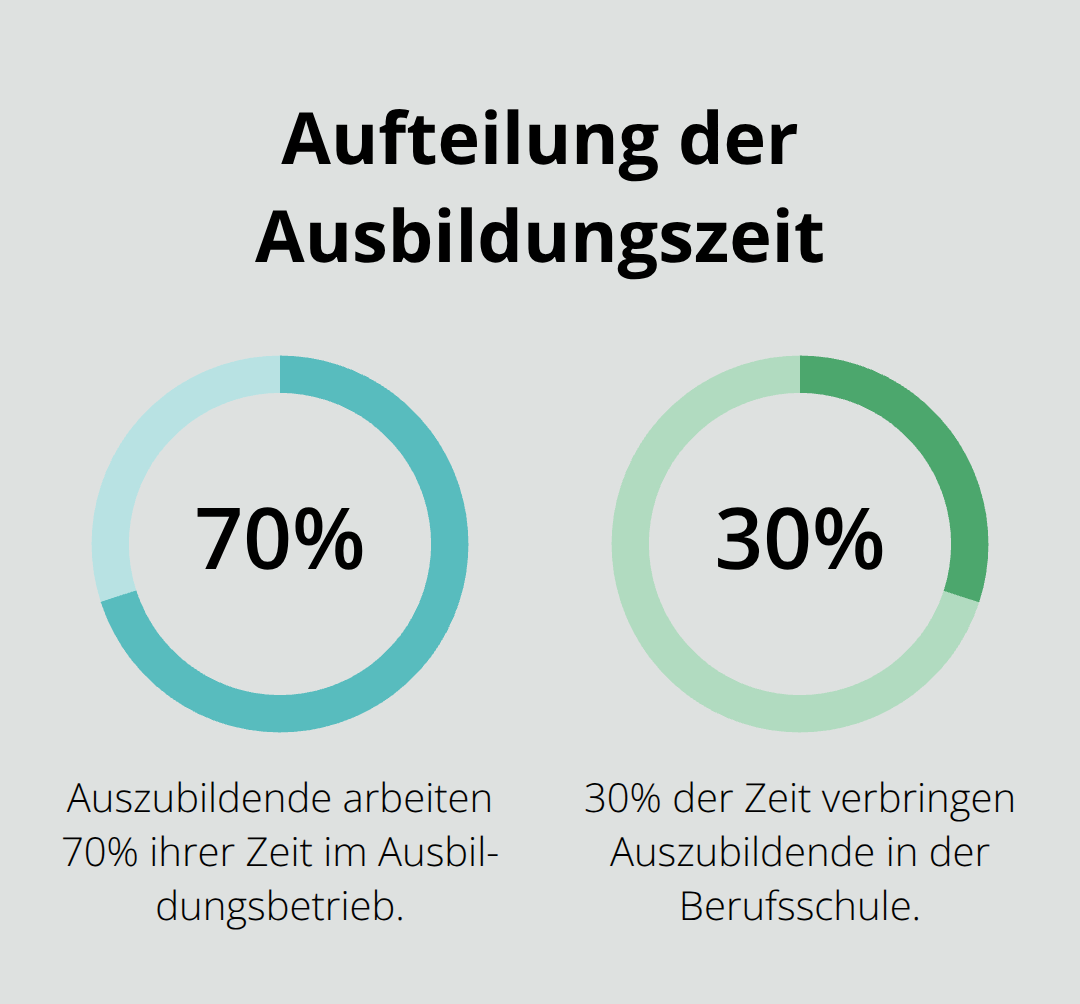 Aufteilung der Ausbildungszeit

70%

Auszubildende arbeiten 70% ihrer Zeit im Ausbildungsbetrieb.

30%

30% der Zeit verbringen Auszubildende in der Berufsschule.