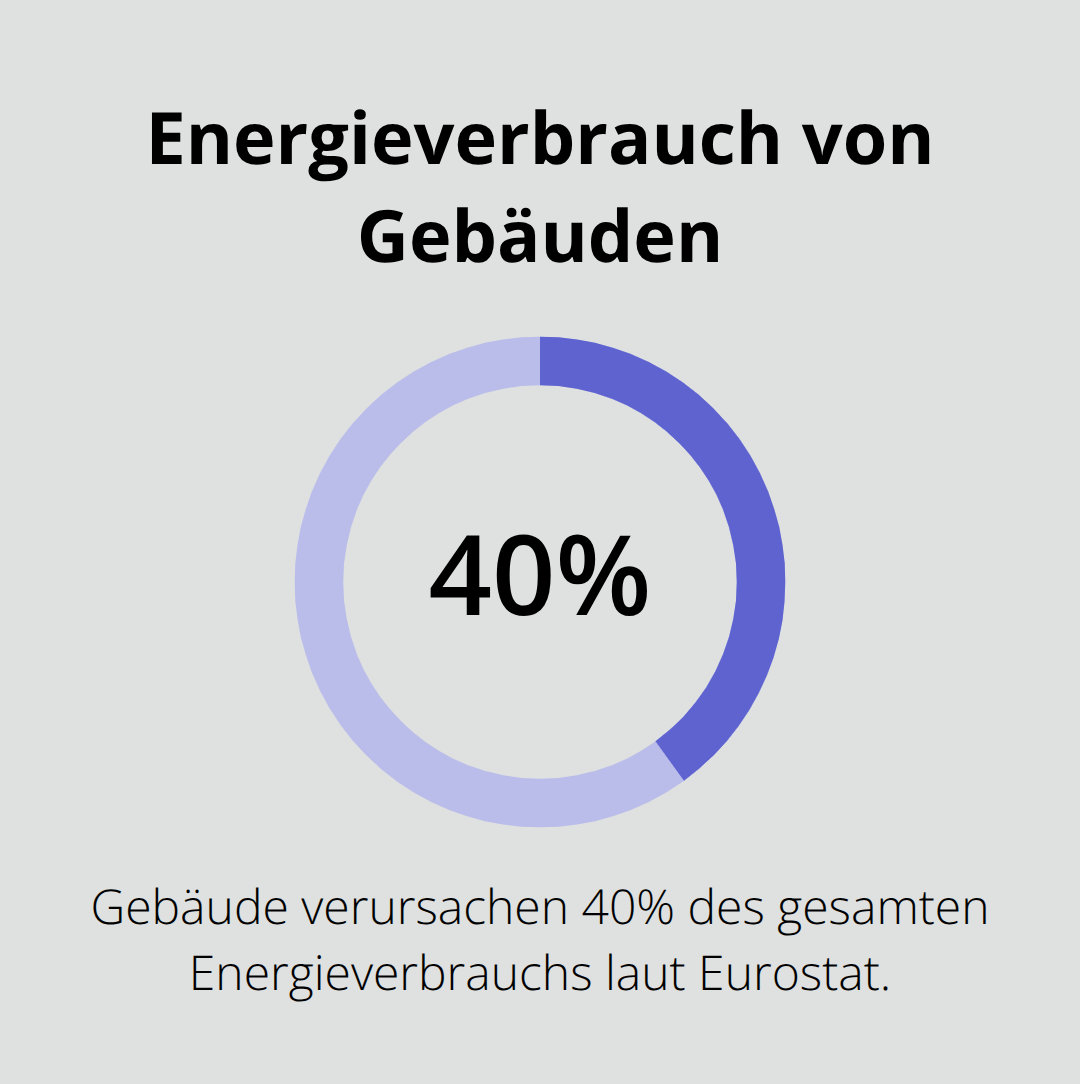 Energieverbrauch von Gebäuden

40%

Gebäude verursachen 40% des gesamten Energieverbrauchs laut Eurostat.