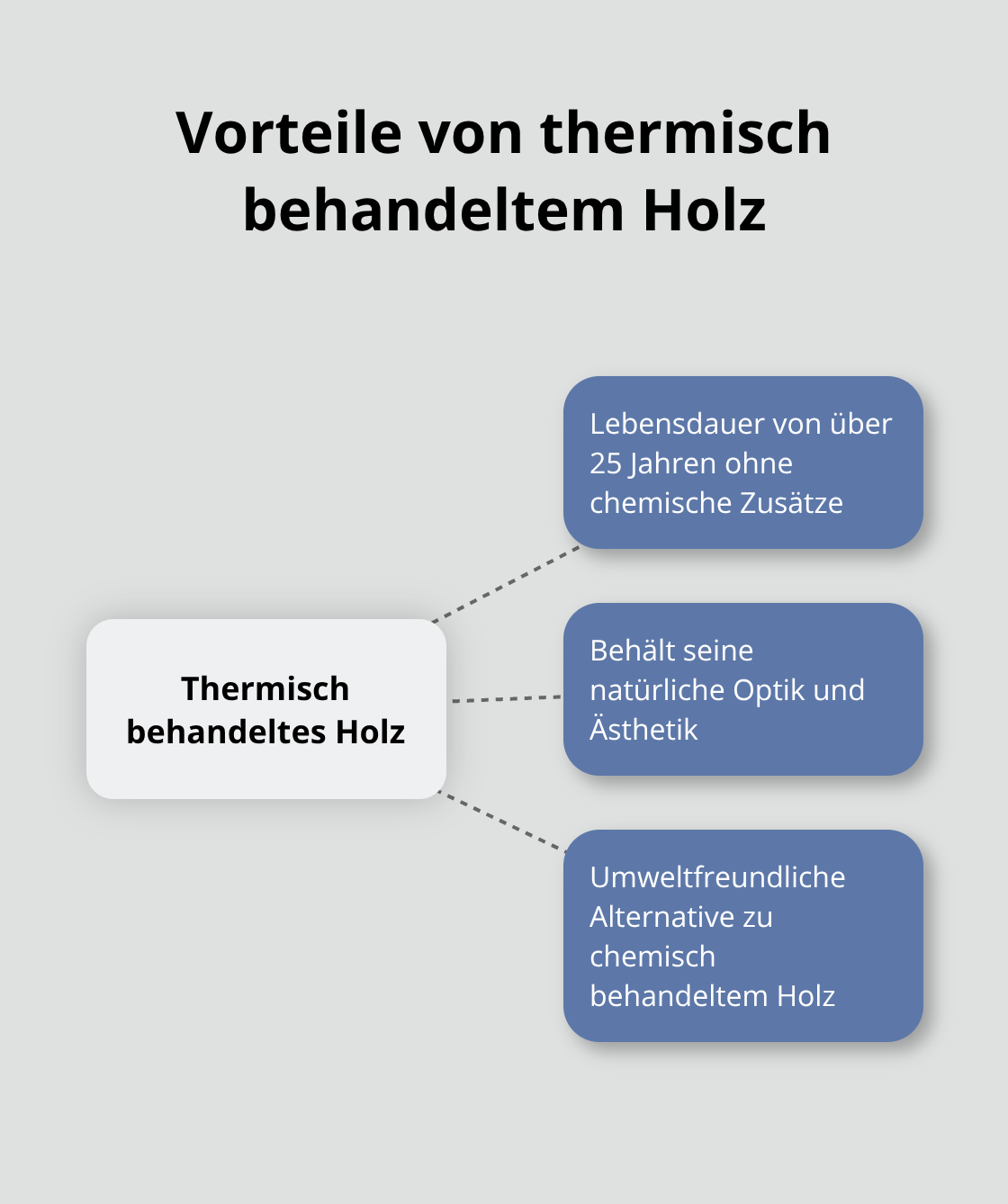 Vorteile von thermisch behandeltem Holz

Thermisch behandeltes Holz

Lebensdauer von über 25 Jahren ohne chemische Zusätze

Behält seine natürliche Optik und Ästhetik

Umweltfreundliche Alternative zu chemisch behandeltem Holz