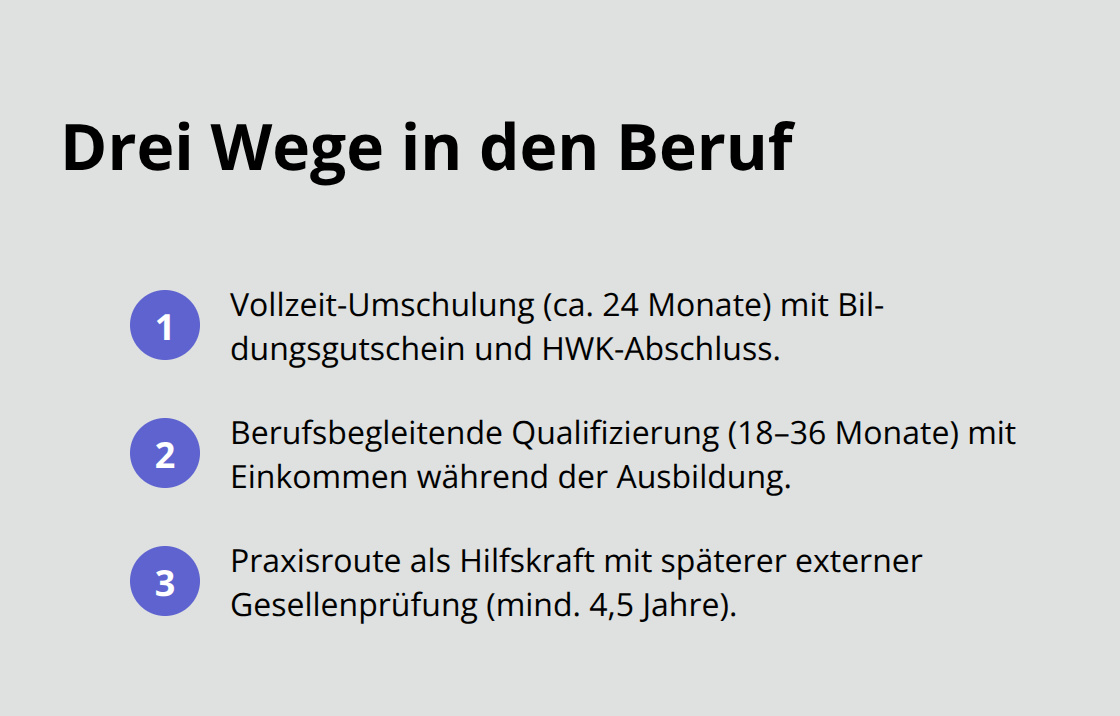 Drei Wege in den Beruf

1 Vollzeit-Umschulung (ca. 24 Monate) mit Bildungsgutschein und HWK-Abschluss.

2 Berufsbegleitende Qualifizierung (18–36 Monate) mit Einkommen während der Ausbildung.

3 Praxisroute als Hilfskraft mit späterer externer Gesellenprüfung (mind. 4,5 Jahre).