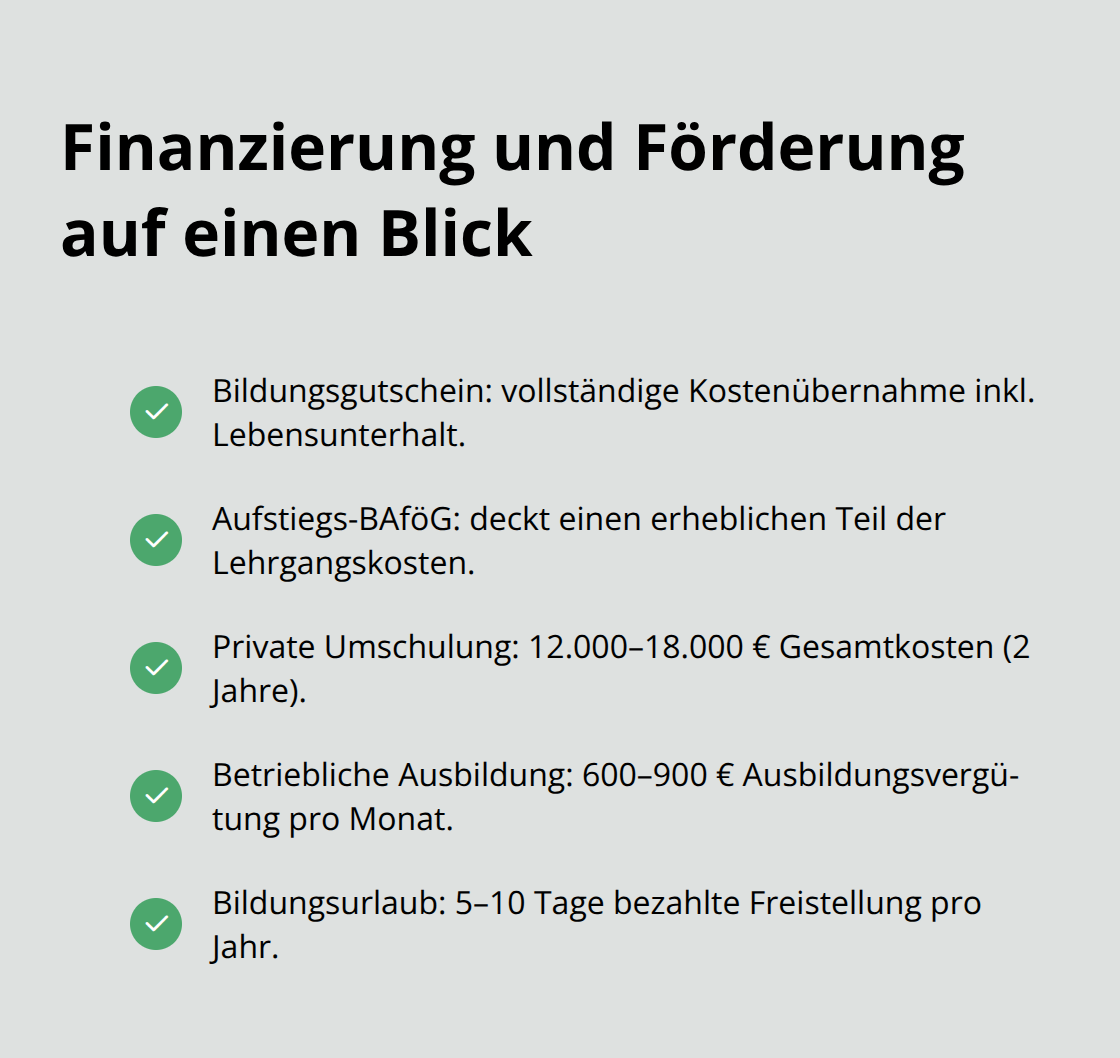 Finanzierung und Förderung auf einen Blick

Bildungsgutschein: vollständige Kostenübernahme inkl. Lebensunterhalt.

Aufstiegs-BAföG: deckt einen erheblichen Teil der Lehrgangskosten.

Private Umschulung: 12.000–18.000 € Gesamtkosten (2 Jahre).

Betriebliche Ausbildung: 600–900 € Ausbildungsvergütung pro Monat.

Bildungsurlaub: 5–10 Tage bezahlte Freistellung pro Jahr.