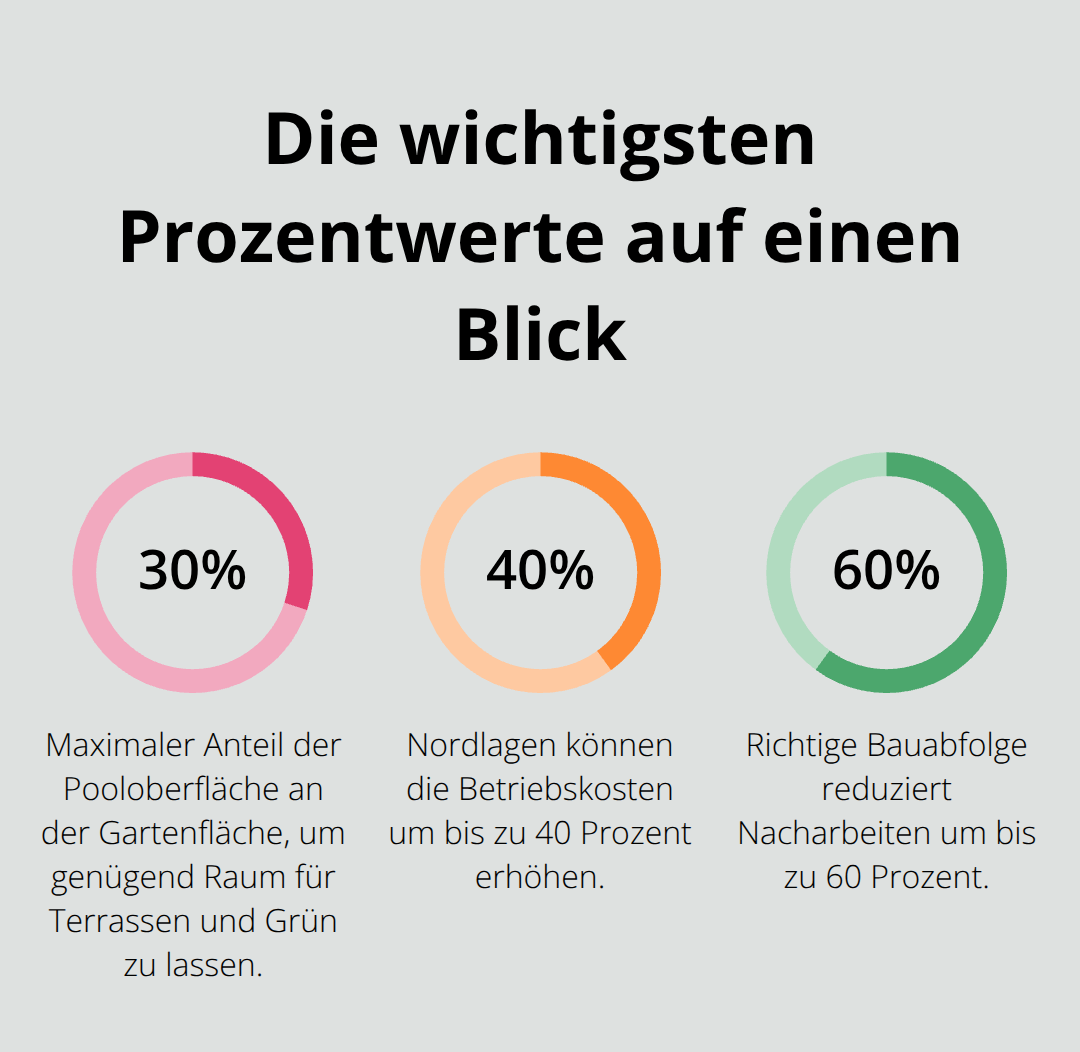 Die wichtigsten Prozentwerte auf einen Blick

30%

Maximaler Anteil der Pooloberfläche an der Gartenfläche, um genügend Raum für Terrassen und Grün zu lassen.

40%

Nordlagen können die Betriebskosten um bis zu 40 Prozent erhöhen.

60%

Richtige Bauabfolge reduziert Nacharbeiten um bis zu 60 Prozent.