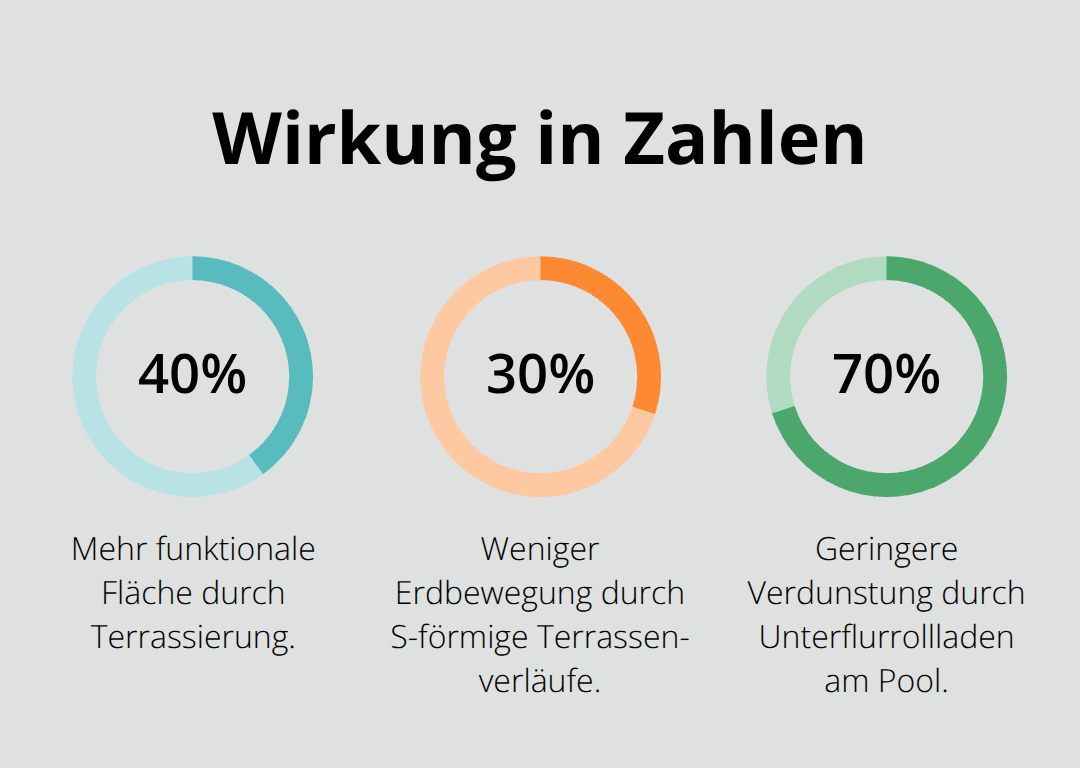 Wirkung in Zahlen

40%

Mehr funktionale Fläche durch Terrassierung.

30%

Weniger Erdbewegung durch S-förmige Terrassenverläufe.

70%

Geringere Verdunstung durch Unterflurrollladen am Pool.