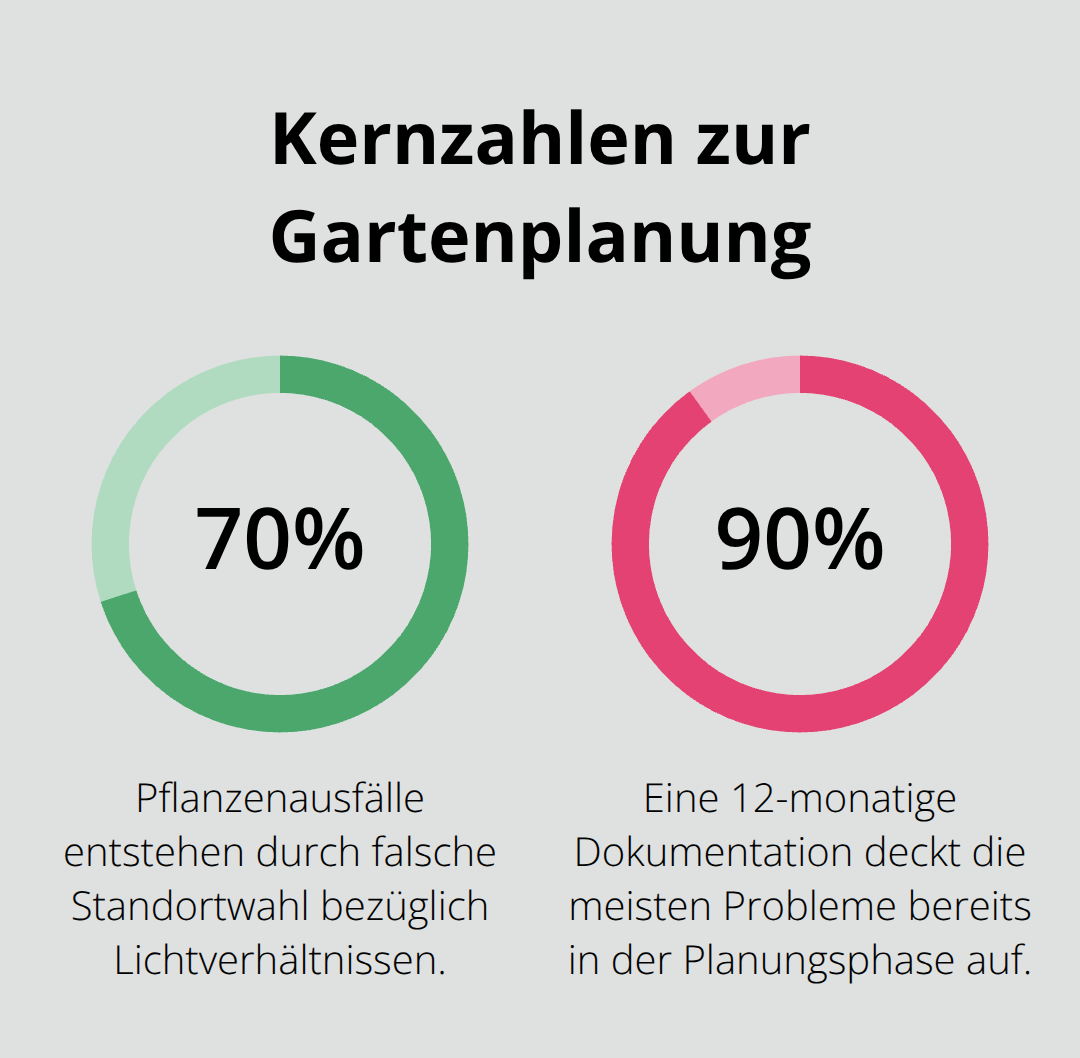 Kernzahlen zur Gartenplanung

70%

Pflanzenausfälle entstehen durch falsche Standortwahl bezüglich Lichtverhältnissen.

90%

Eine 12-monatige Dokumentation deckt die meisten Probleme bereits in der Planungsphase auf.