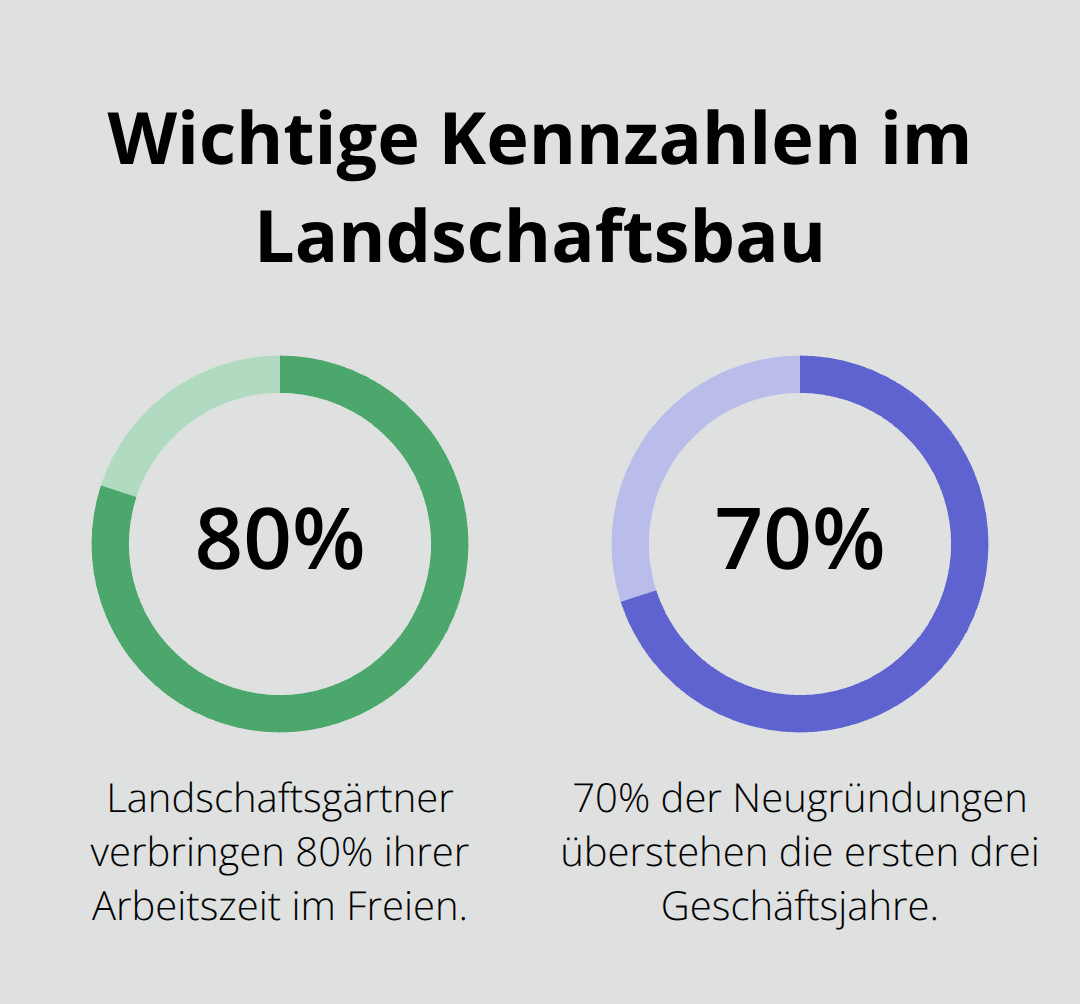 Wichtige Kennzahlen im Landschaftsbau

80%

Landschaftsgärtner verbringen 80% ihrer Arbeitszeit im Freien.

70%

70% der Neugründungen überstehen die ersten drei Geschäftsjahre.