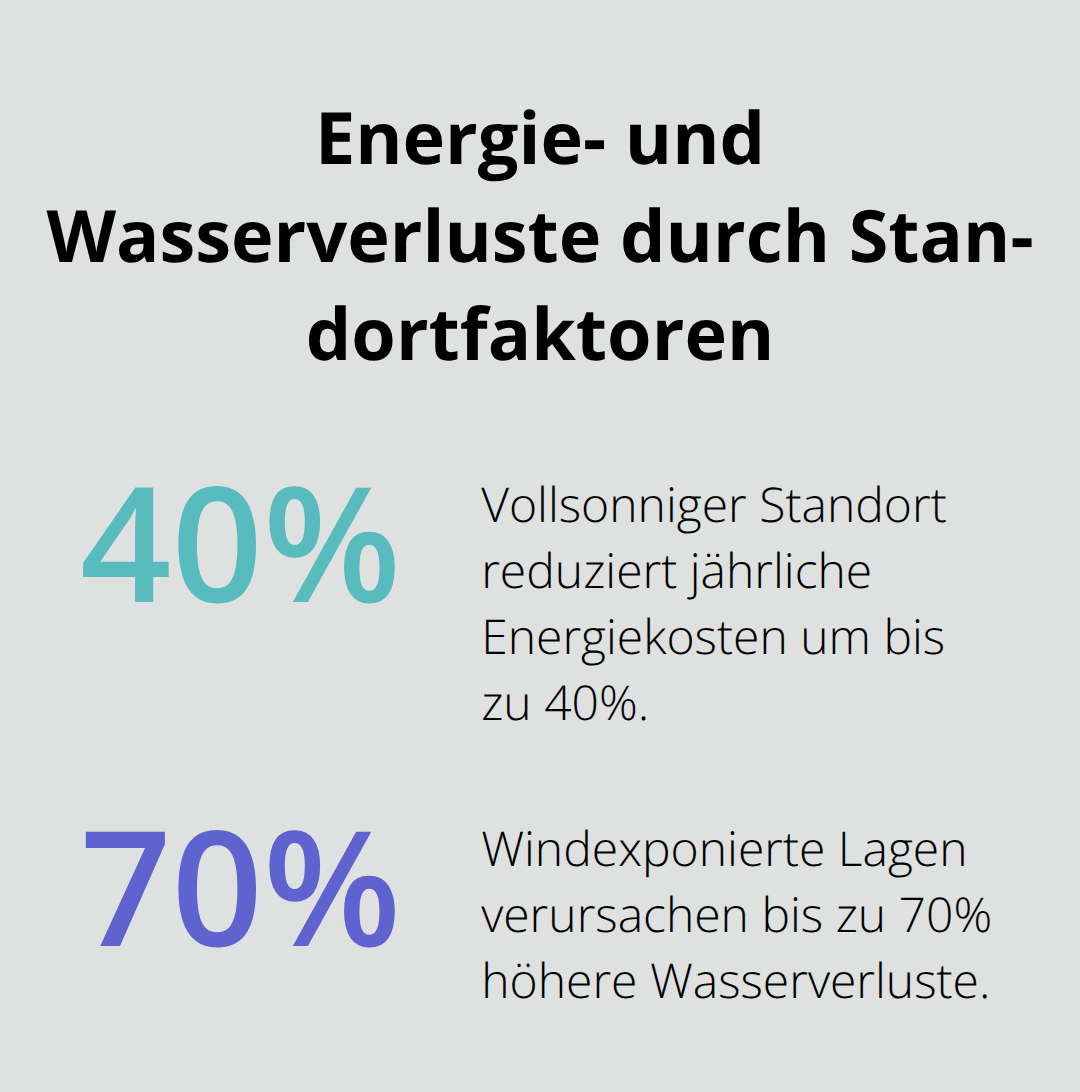 Energie- und Wasserverluste durch Standortfaktoren

40%

Vollsonniger Standort reduziert jährliche Energiekosten um bis zu 40%.

70%

Windexponierte Lagen verursachen bis zu 70% höhere Wasserverluste.