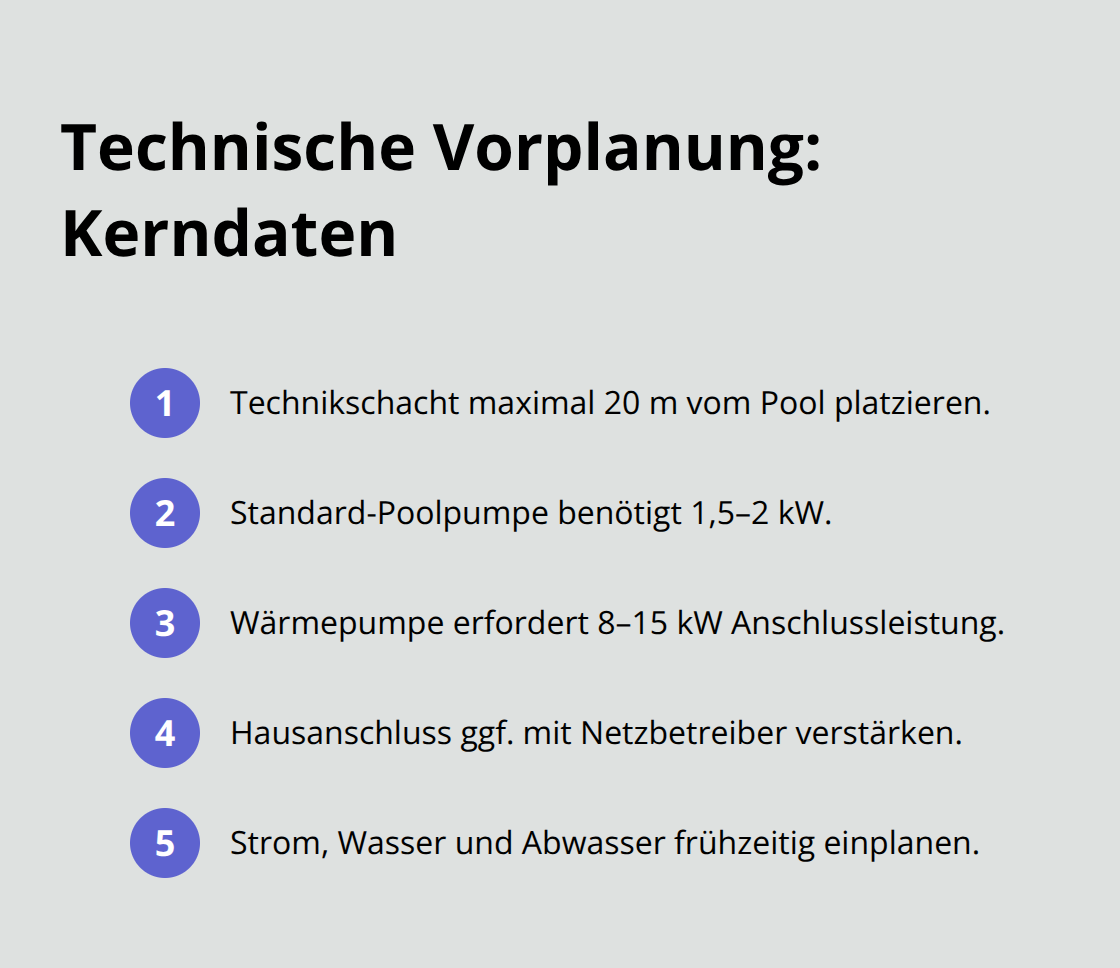 Technische Vorplanung: Kerndaten

1 Technikschacht maximal 20 m vom Pool platzieren.

2 Standard-Poolpumpe benötigt 1,5–2 kW.

3 Wärmepumpe erfordert 8–15 kW Anschlussleistung.

4 Hausanschluss ggf. mit Netzbetreiber verstärken.

5 Strom, Wasser und Abwasser frühzeitig einplanen.