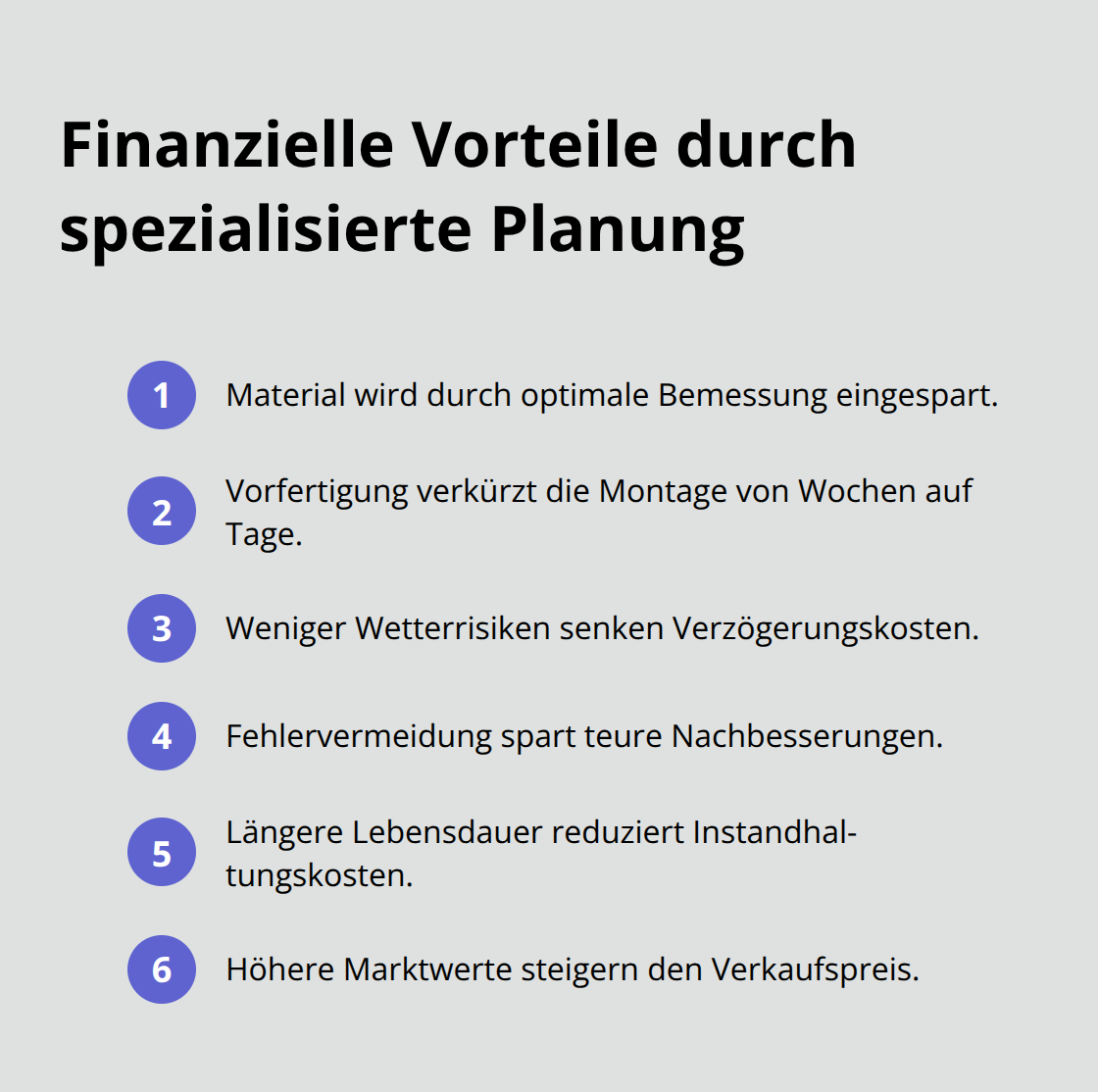 Finanzielle Vorteile durch spezialisierte Planung

1 Material wird durch optimale Bemessung eingespart.

2 Vorfertigung verkürzt die Montage von Wochen auf Tage.

3 Weniger Wetterrisiken senken Verzögerungskosten.

4 Fehlervermeidung spart teure Nachbesserungen.

5 Längere Lebensdauer reduziert Instandhaltungskosten.

6 Höhere Marktwerte steigern den Verkaufspreis.