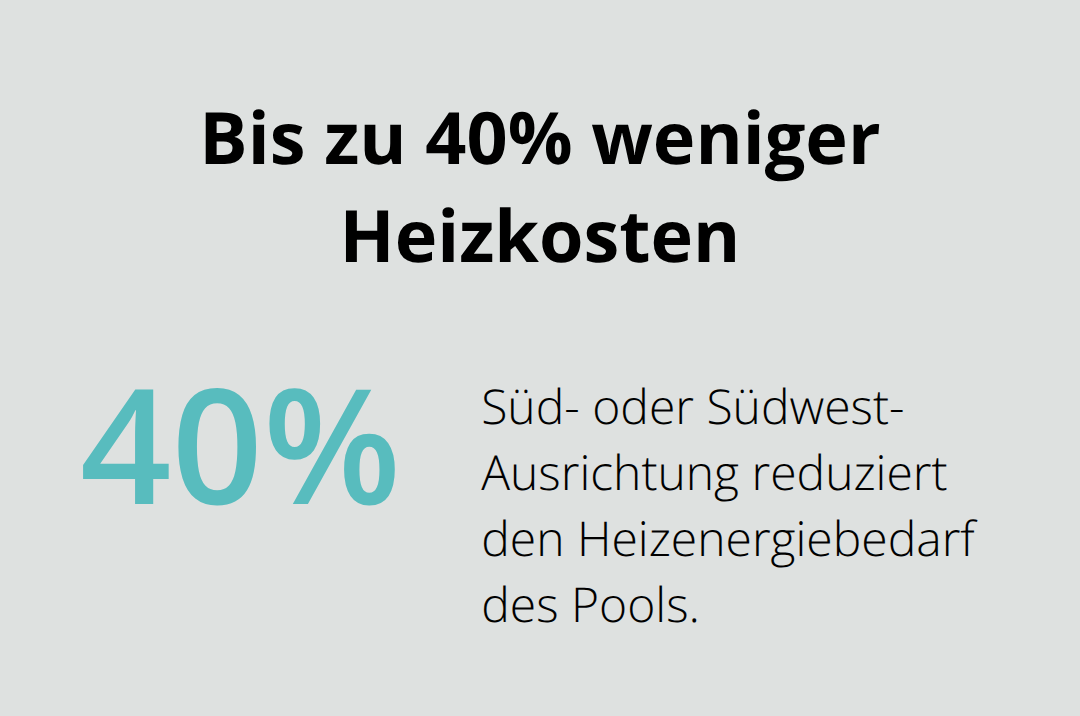 Bis zu 40% weniger Heizkosten

40%

Süd- oder Südwest-Ausrichtung reduziert den Heizenergiebedarf des Pools.