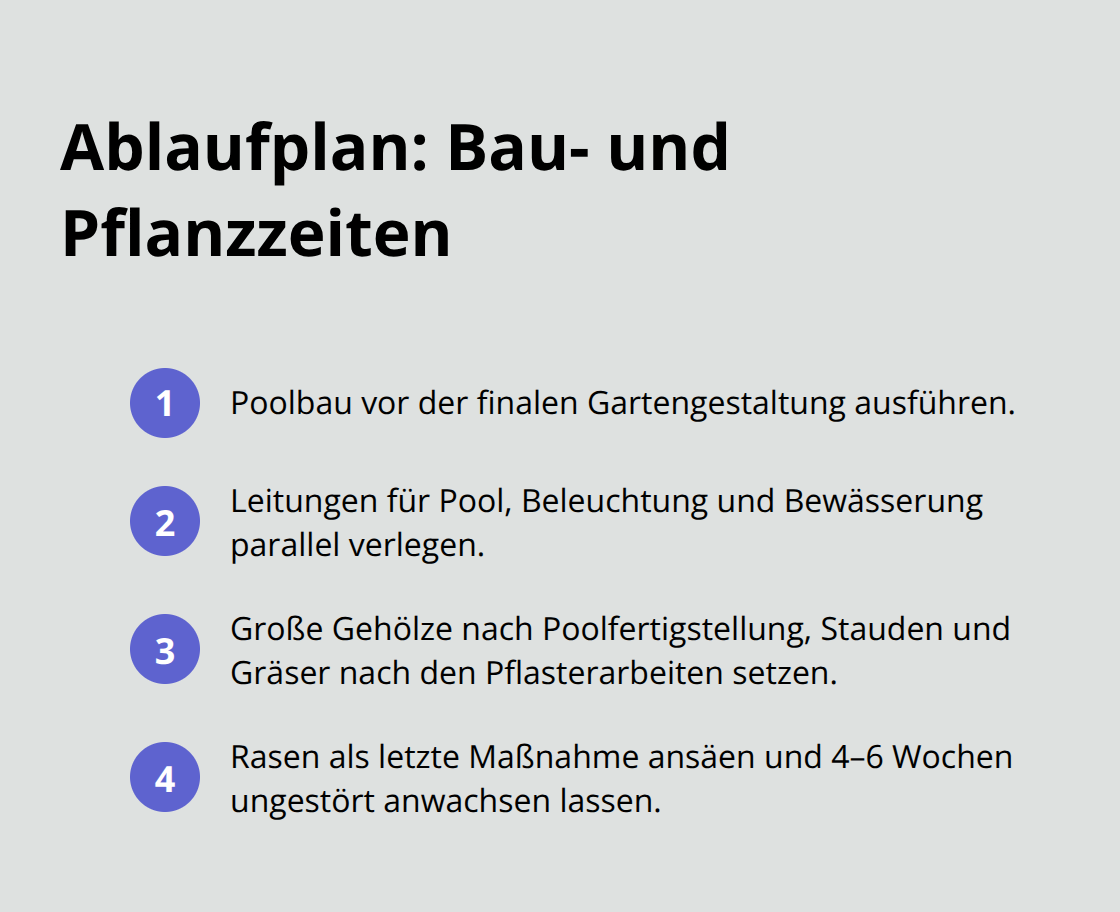 Ablaufplan: Bau- und Pflanzzeiten

1 Poolbau vor der finalen Gartengestaltung ausführen.

2 Leitungen für Pool, Beleuchtung und Bewässerung parallel verlegen.

3 Große Gehölze nach Poolfertigstellung, Stauden und Gräser nach den Pflasterarbeiten setzen.

4 Rasen als letzte Maßnahme ansäen und 4–6 Wochen ungestört anwachsen lassen.