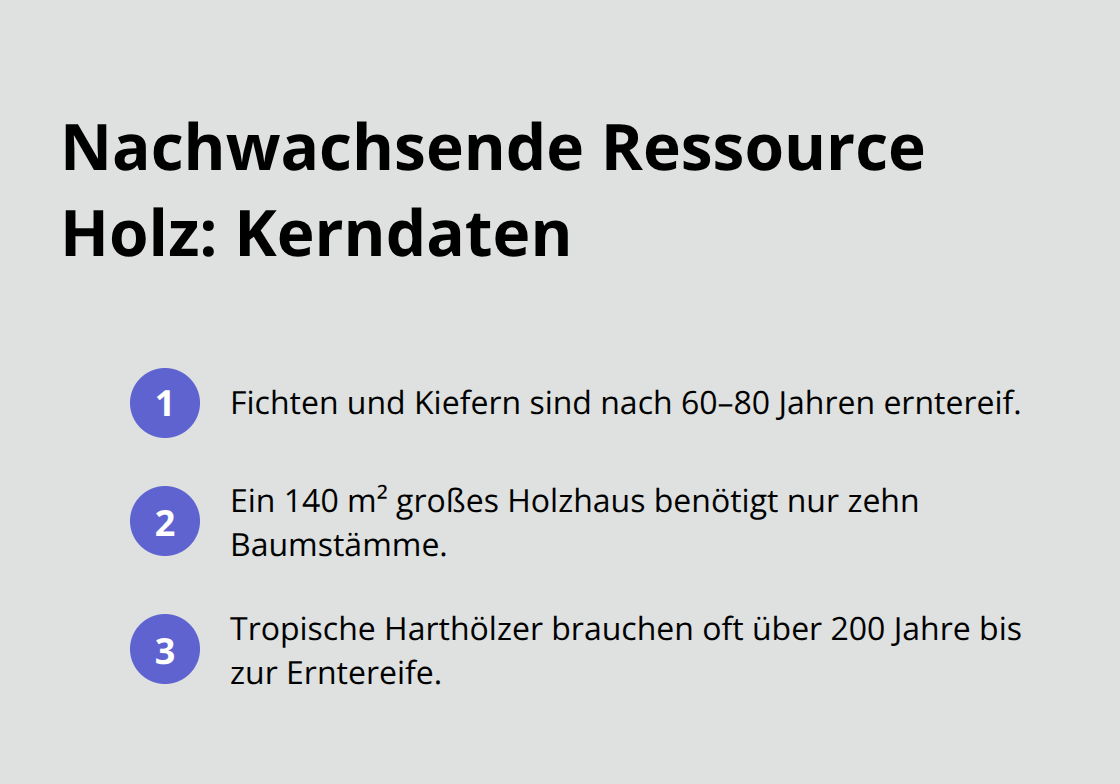 Nachwachsende Ressource Holz: Kerndaten

1 Fichten und Kiefern sind nach 60–80 Jahren erntereif.

2 Ein 140 m² großes Holzhaus benötigt nur zehn Baumstämme.

3 Tropische Harthölzer brauchen oft über 200 Jahre bis zur Erntereife.