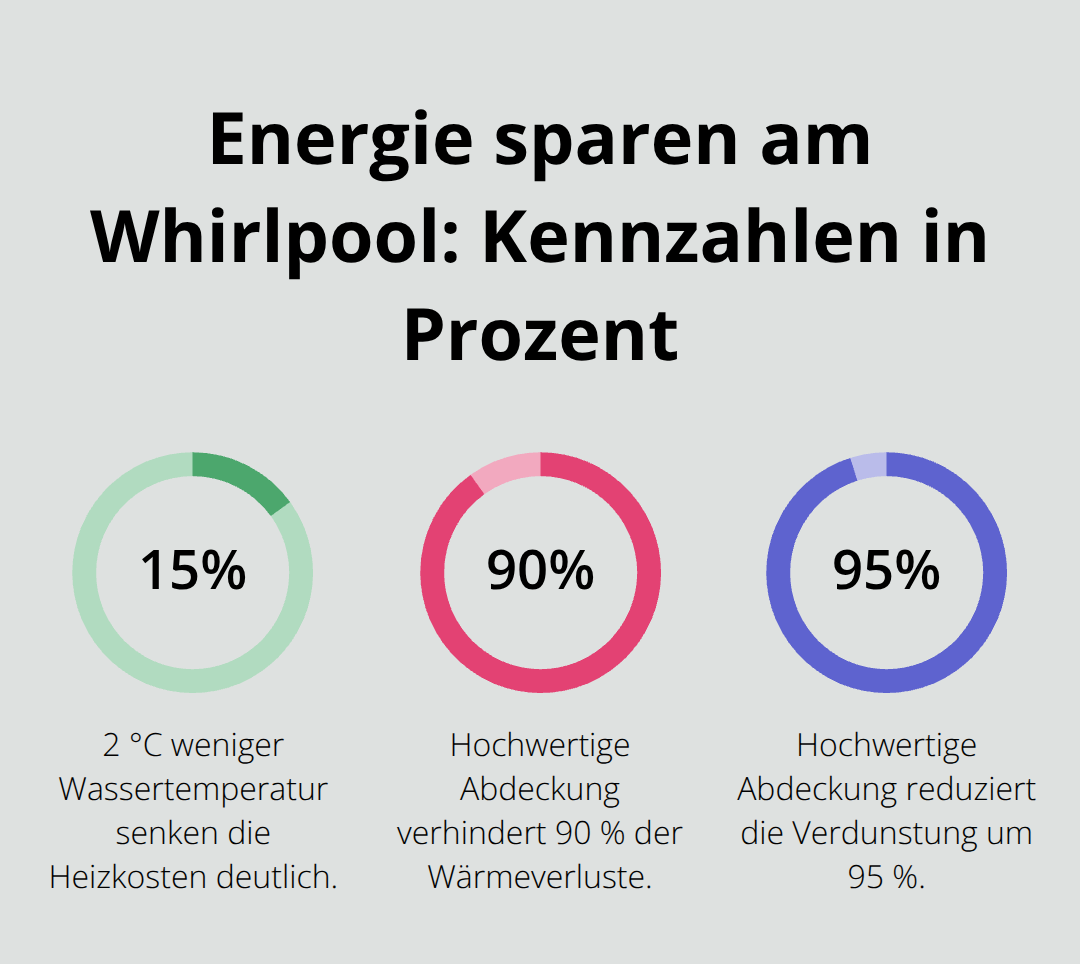 Energie sparen am Whirlpool: Kennzahlen in Prozent

15%

2 °C weniger Wassertemperatur senken die Heizkosten deutlich.

90%

Hochwertige Abdeckung verhindert 90 % der Wärmeverluste.

95%

Hochwertige Abdeckung reduziert die Verdunstung um 95 %.