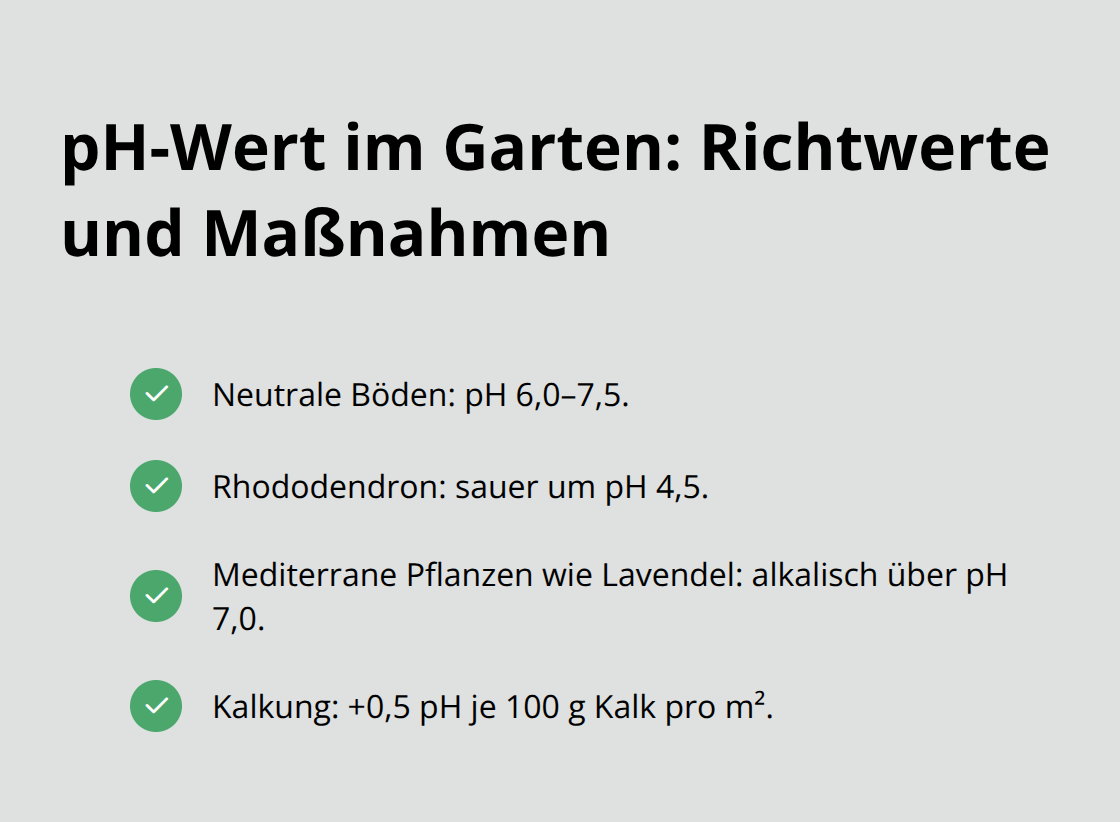 pH-Wert im Garten: Richtwerte und Maßnahmen

Neutrale Böden: pH 6,0–7,5.

Rhododendron: sauer um pH 4,5.

Mediterrane Pflanzen wie Lavendel: alkalisch über pH 7,0.

Kalkung: +0,5 pH je 100 g Kalk pro m².