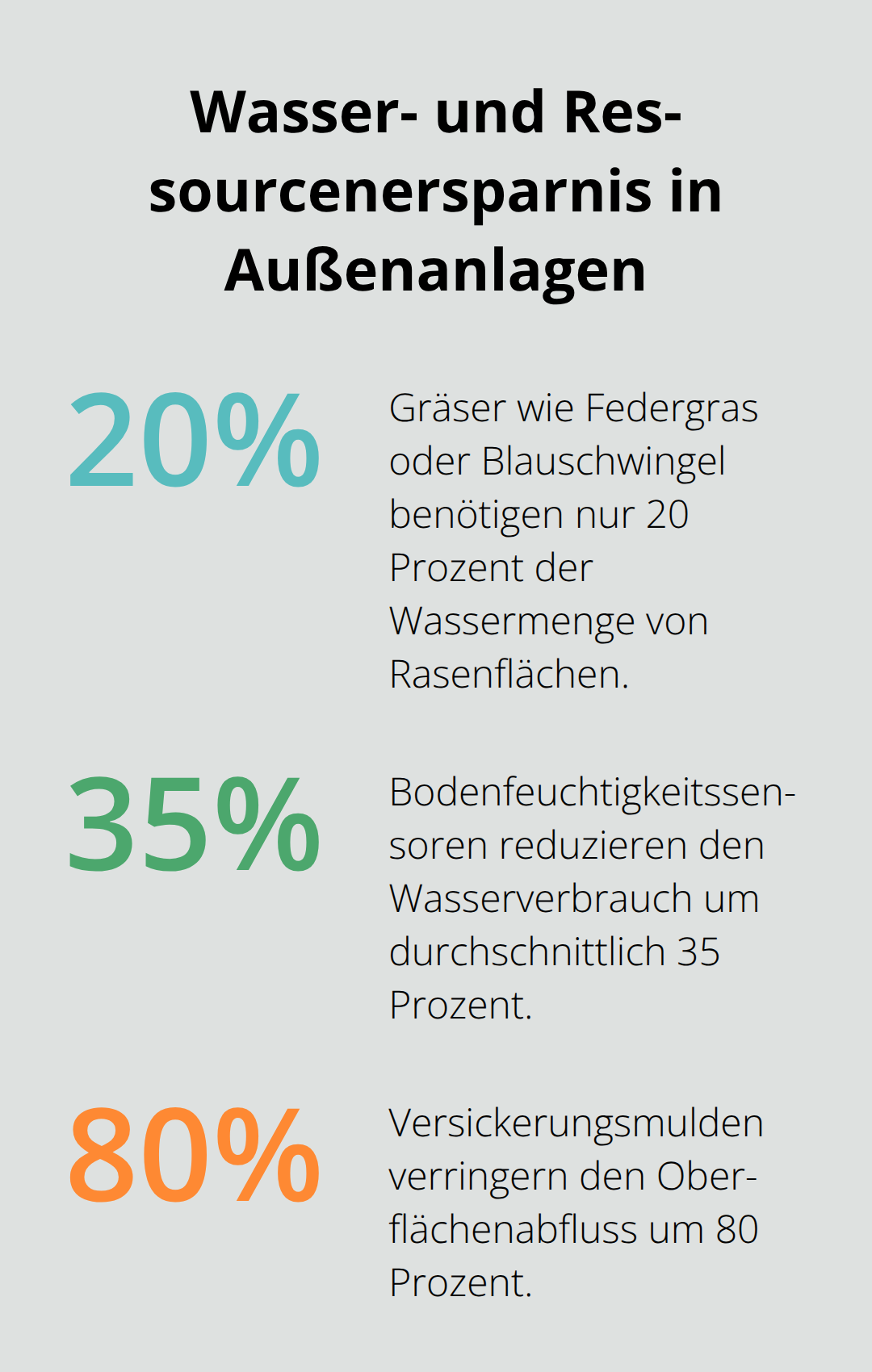 Wasser- und Ressourcenersparnis in Außenanlagen

20%

Gräser wie Federgras oder Blauschwingel benötigen nur 20 Prozent der Wassermenge von Rasenflächen.

35%

Bodenfeuchtigkeitssensoren reduzieren den Wasserverbrauch um durchschnittlich 35 Prozent.

80%

Versickerungsmulden verringern den Oberflächenabfluss um 80 Prozent.