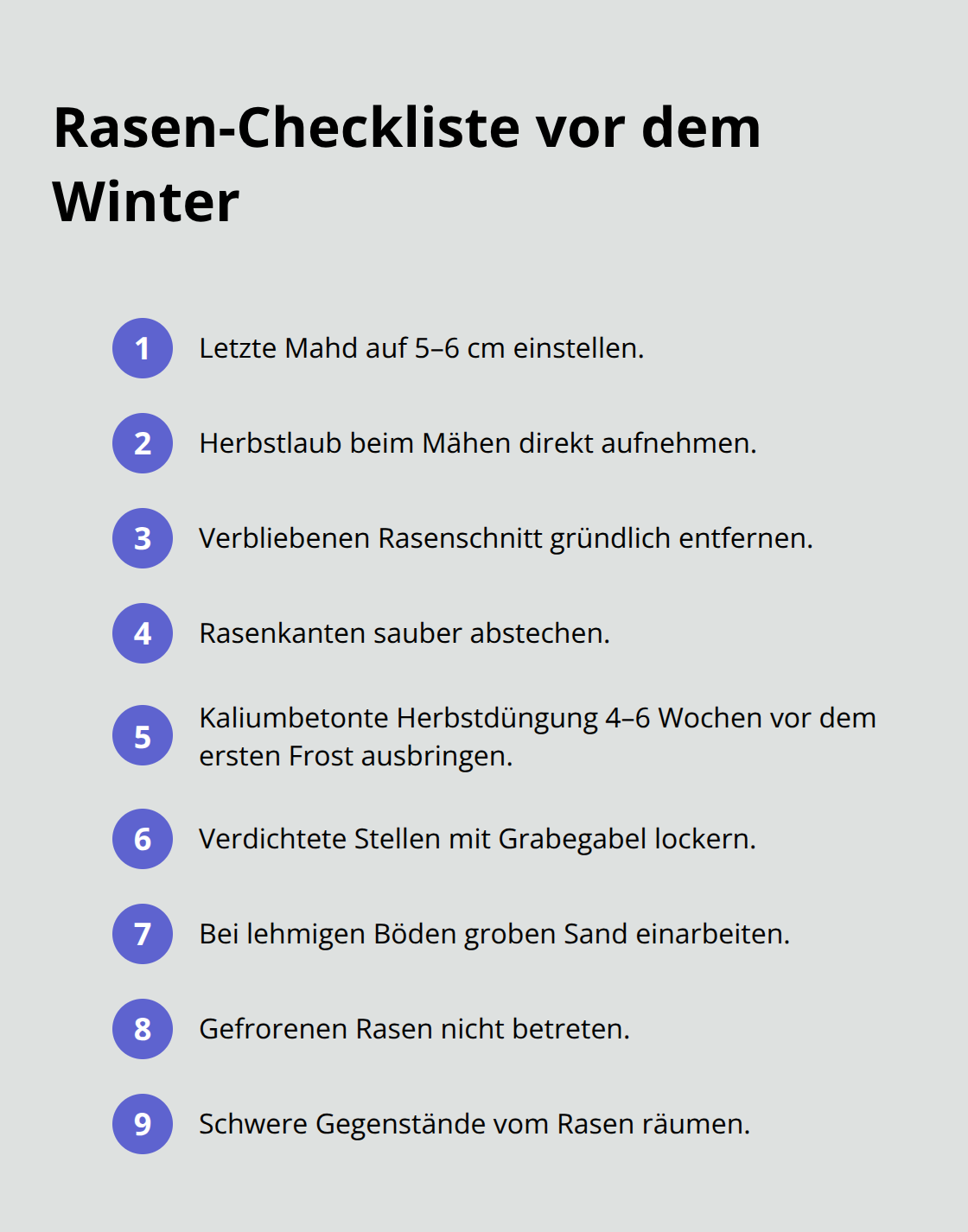 Rasen-Checkliste vor dem Winter

1 Letzte Mahd auf 5–6 cm einstellen.

2 Herbstlaub beim Mähen direkt aufnehmen.

3 Verbliebenen Rasenschnitt gründlich entfernen.

4 Rasenkanten sauber abstechen.

5 Kaliumbetonte Herbstdüngung 4–6 Wochen vor dem ersten Frost ausbringen.

6 Verdichtete Stellen mit Grabegabel lockern.

7 Bei lehmigen Böden groben Sand einarbeiten.

8 Gefrorenen Rasen nicht betreten.

9 Schwere Gegenstände vom Rasen räumen.