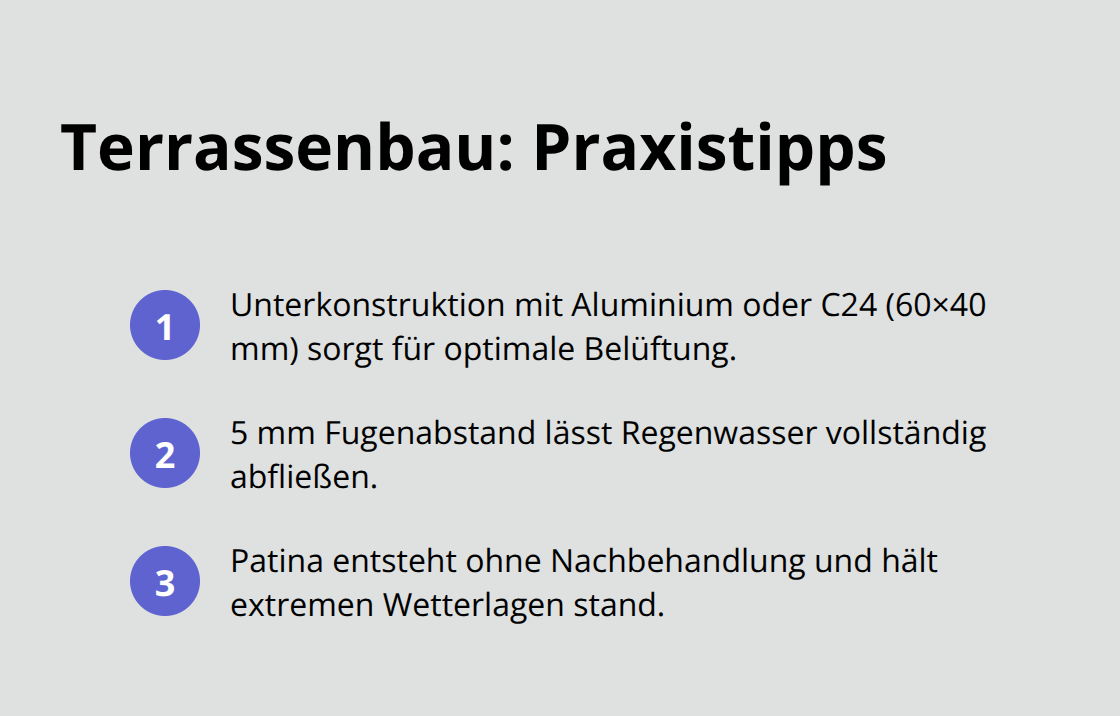 Terrassenbau: Praxistipps

1 Unterkonstruktion mit Aluminium oder C24 (60×40 mm) sorgt für optimale Belüftung.

2 5 mm Fugenabstand lässt Regenwasser vollständig abfließen.

3 Patina entsteht ohne Nachbehandlung und hält extremen Wetterlagen stand.