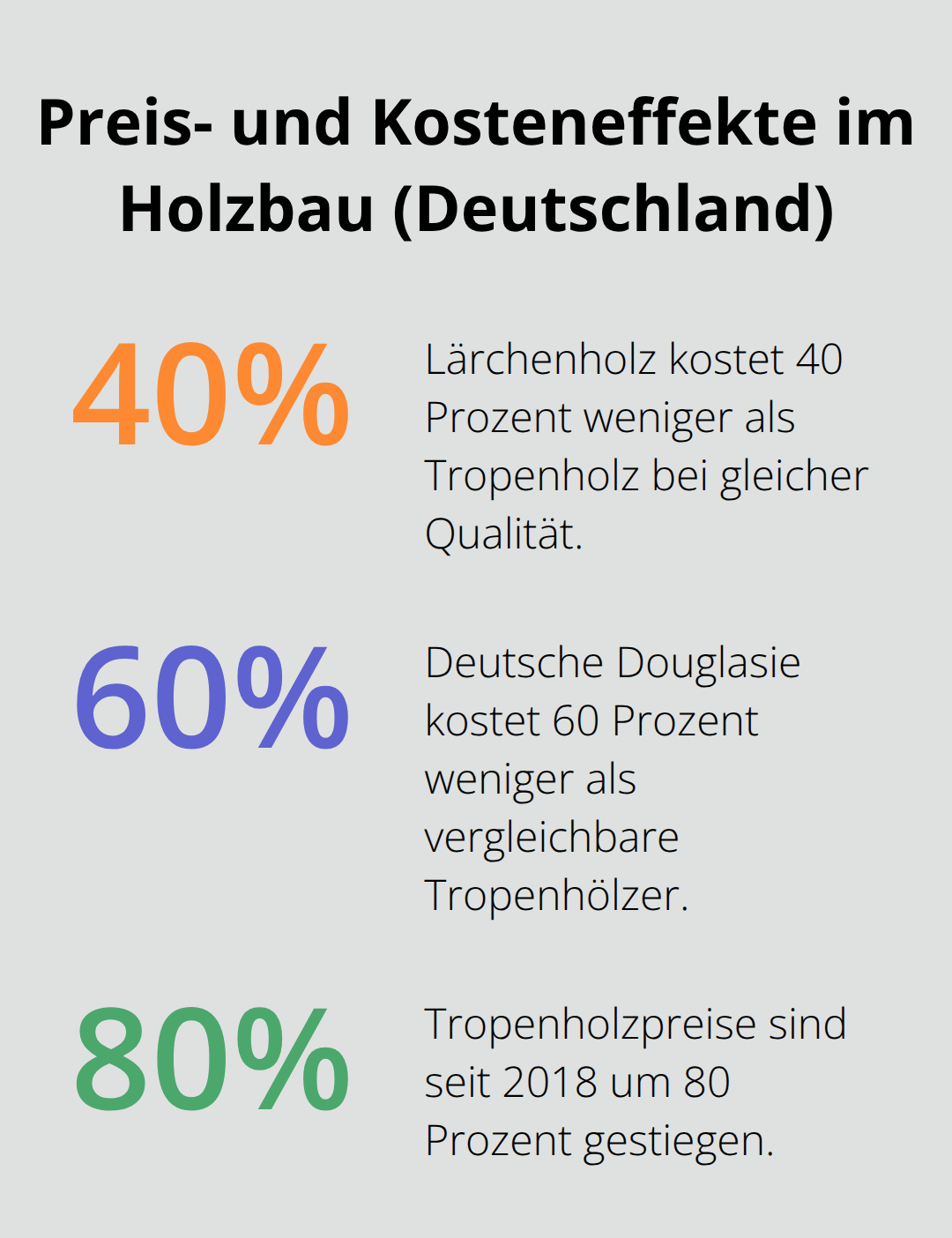 Preis- und Kosteneffekte im Holzbau (Deutschland)

40%

Lärchenholz kostet 40 Prozent weniger als Tropenholz bei gleicher Qualität.

60%

Deutsche Douglasie kostet 60 Prozent weniger als vergleichbare Tropenhölzer.

80%

Tropenholzpreise sind seit 2018 um 80 Prozent gestiegen.