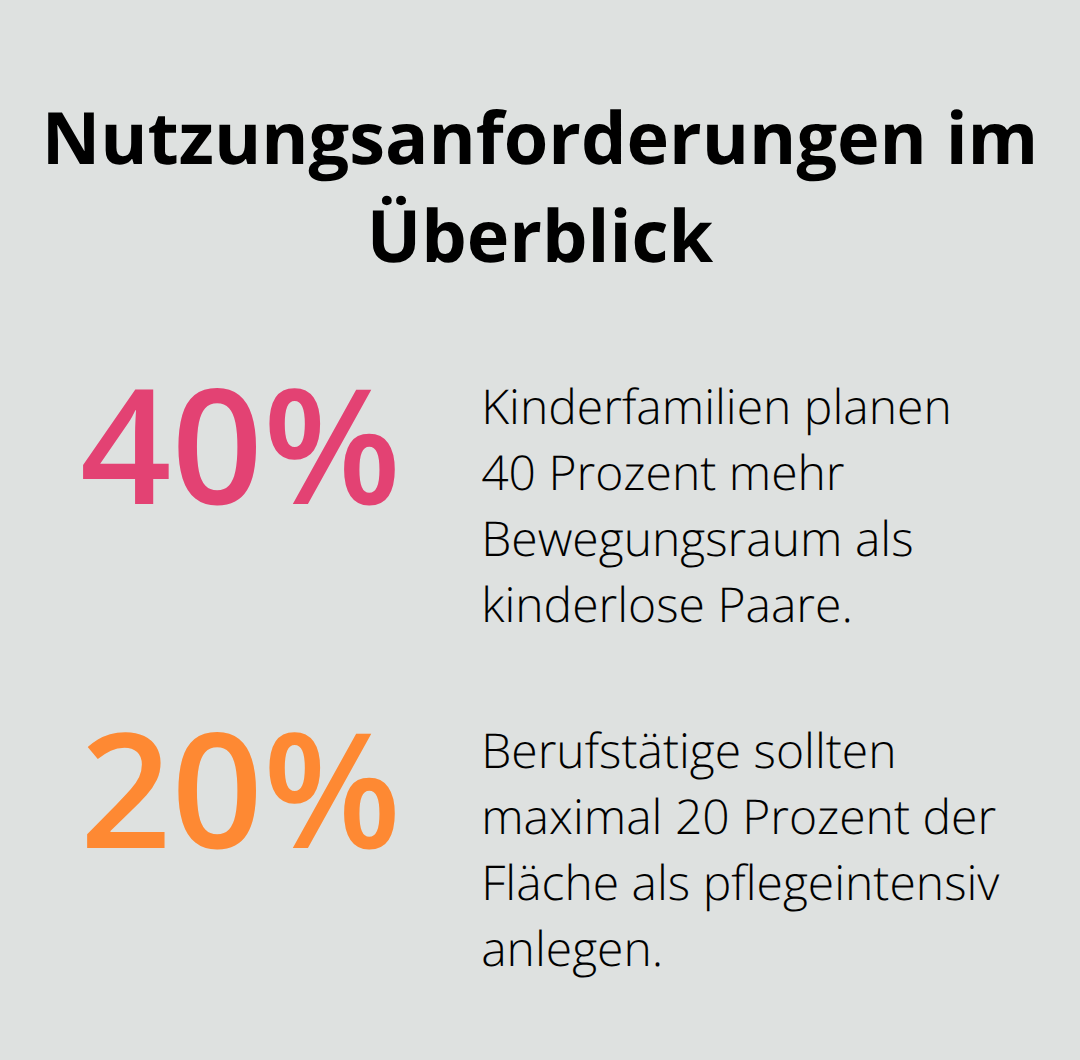 Nutzungsanforderungen im Überblick

40%

Kinderfamilien planen 40 Prozent mehr Bewegungsraum als kinderlose Paare.

20%

Berufstätige sollten maximal 20 Prozent der Fläche als pflegeintensiv anlegen.