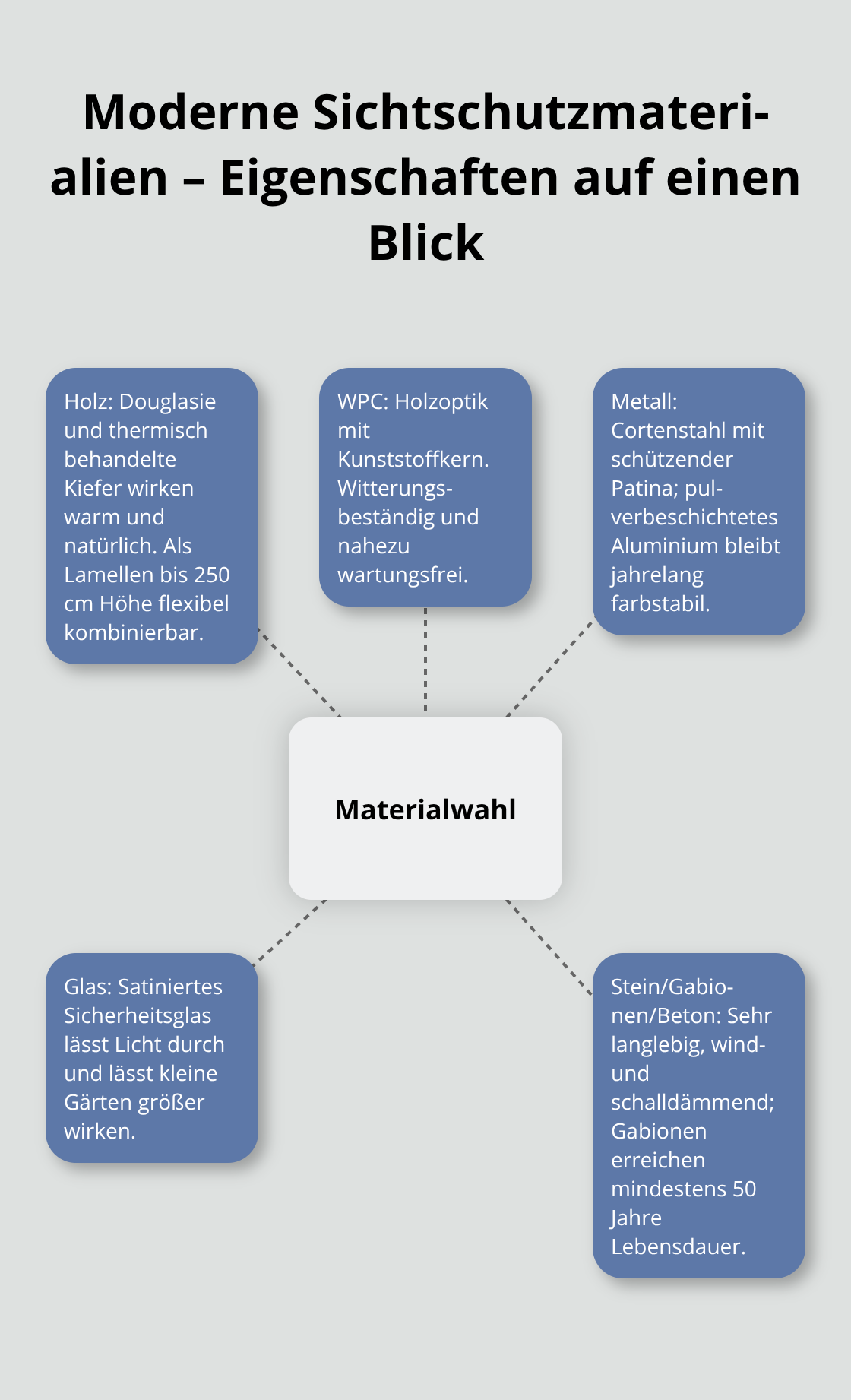 Moderne Sichtschutzmaterialien – Eigenschaften auf einen Blick

Holz: Douglasie und thermisch behandelte Kiefer wirken warm und natürlich. Als Lamellen bis 250 cm Höhe flexibel kombinierbar.

WPC: Holzoptik mit Kunststoffkern. Witterungsbeständig und nahezu wartungsfrei.

Metall: Cortenstahl mit schützender Patina; pulverbeschichtetes Aluminium bleibt jahrelang farbstabil.

Materialwahl

Glas: Satiniertes Sicherheitsglas lässt Licht durch und lässt kleine Gärten größer wirken.

Stein/Gabionen/Beton: Sehr langlebig, wind- und schalldämmend; Gabionen erreichen mindestens 50 Jahre Lebensdauer.