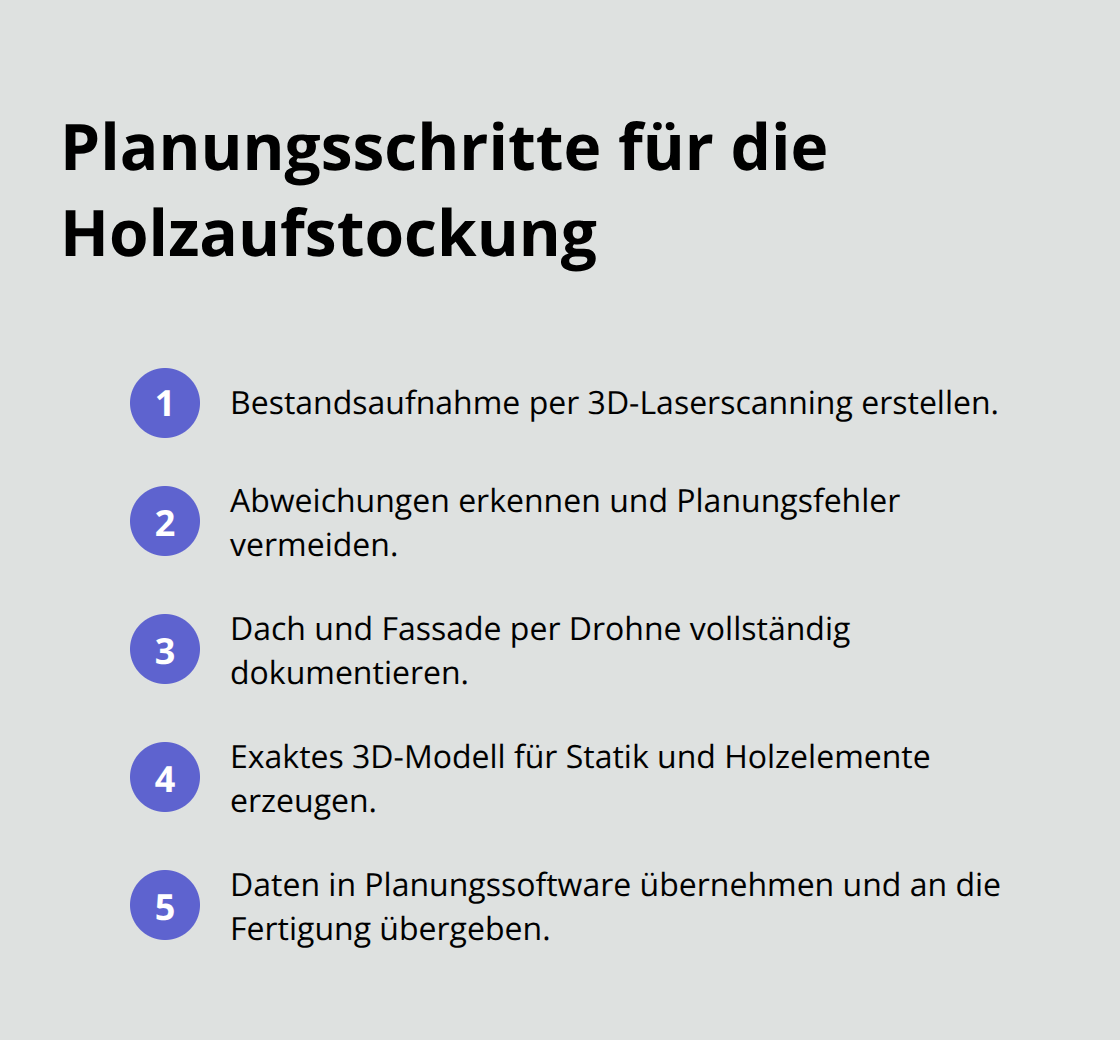 Planungsschritte für die Holzaufstockung

1 Bestandsaufnahme per 3D-Laserscanning erstellen.

2 Abweichungen erkennen und Planungsfehler vermeiden.

3 Dach und Fassade per Drohne vollständig dokumentieren.

4 Exaktes 3D-Modell für Statik und Holzelemente erzeugen.

5 Daten in Planungssoftware übernehmen und an die Fertigung übergeben.