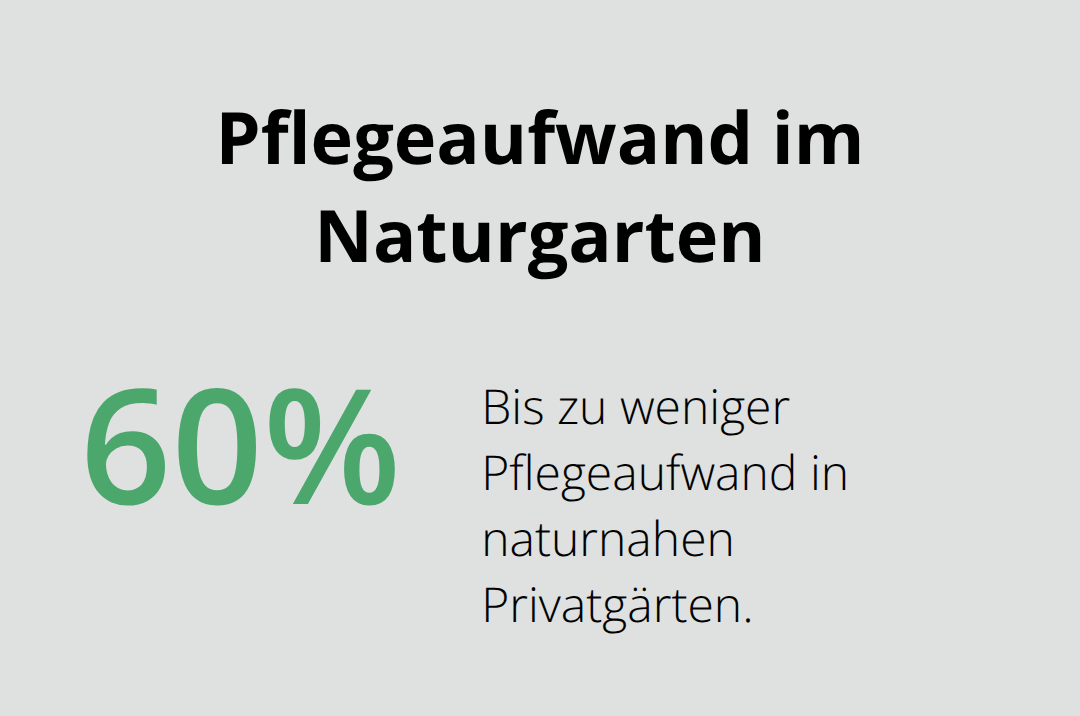 Pflegeaufwand im Naturgarten

60%

Bis zu weniger Pflegeaufwand in naturnahen Privatgärten.