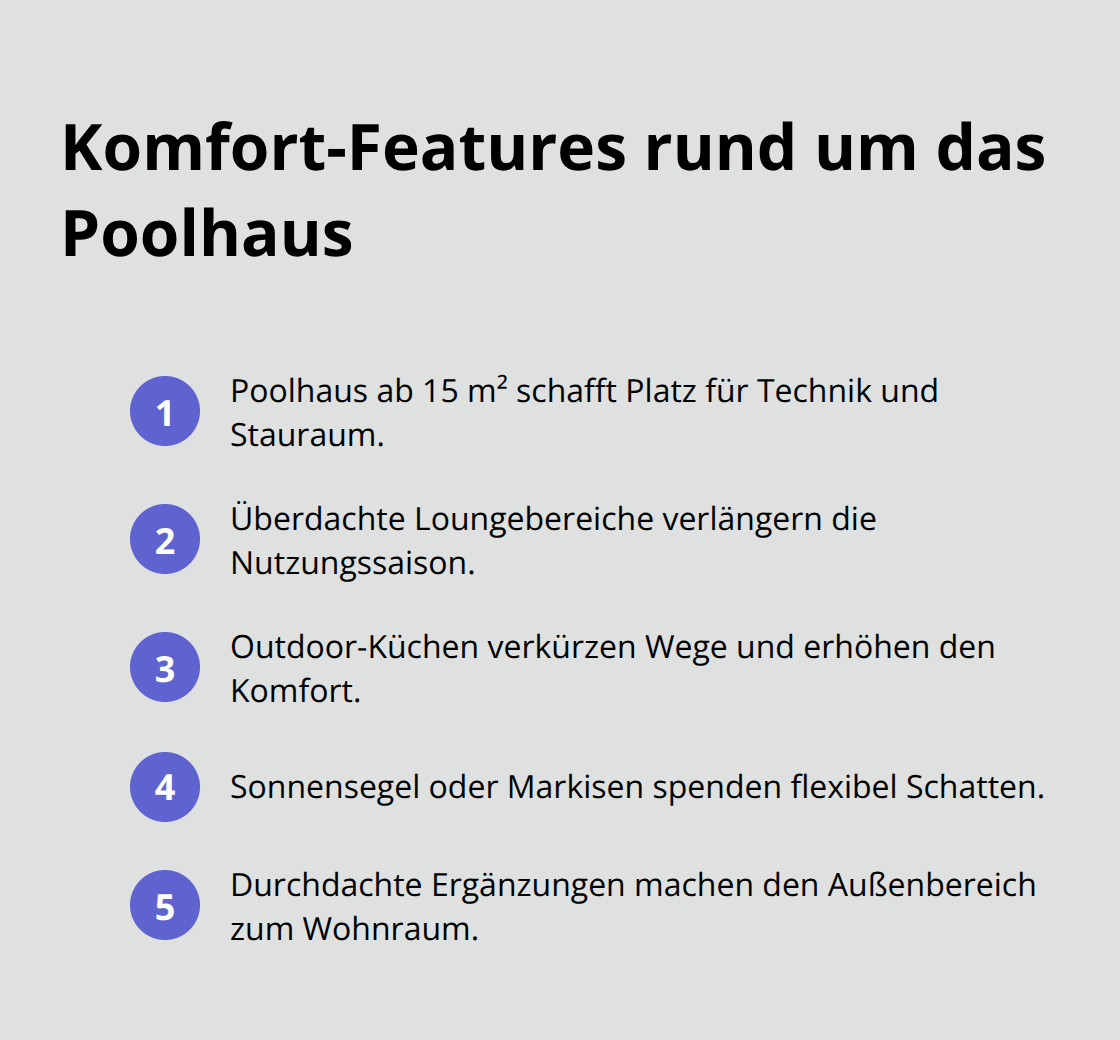 Komfort-Features rund um das Poolhaus

1 Poolhaus ab 15 m² schafft Platz für Technik und Stauraum.

2 Überdachte Loungebereiche verlängern die Nutzungssaison.

3 Outdoor-Küchen verkürzen Wege und erhöhen den Komfort.

4 Sonnensegel oder Markisen spenden flexibel Schatten.

5 Durchdachte Ergänzungen machen den Außenbereich zum Wohnraum.