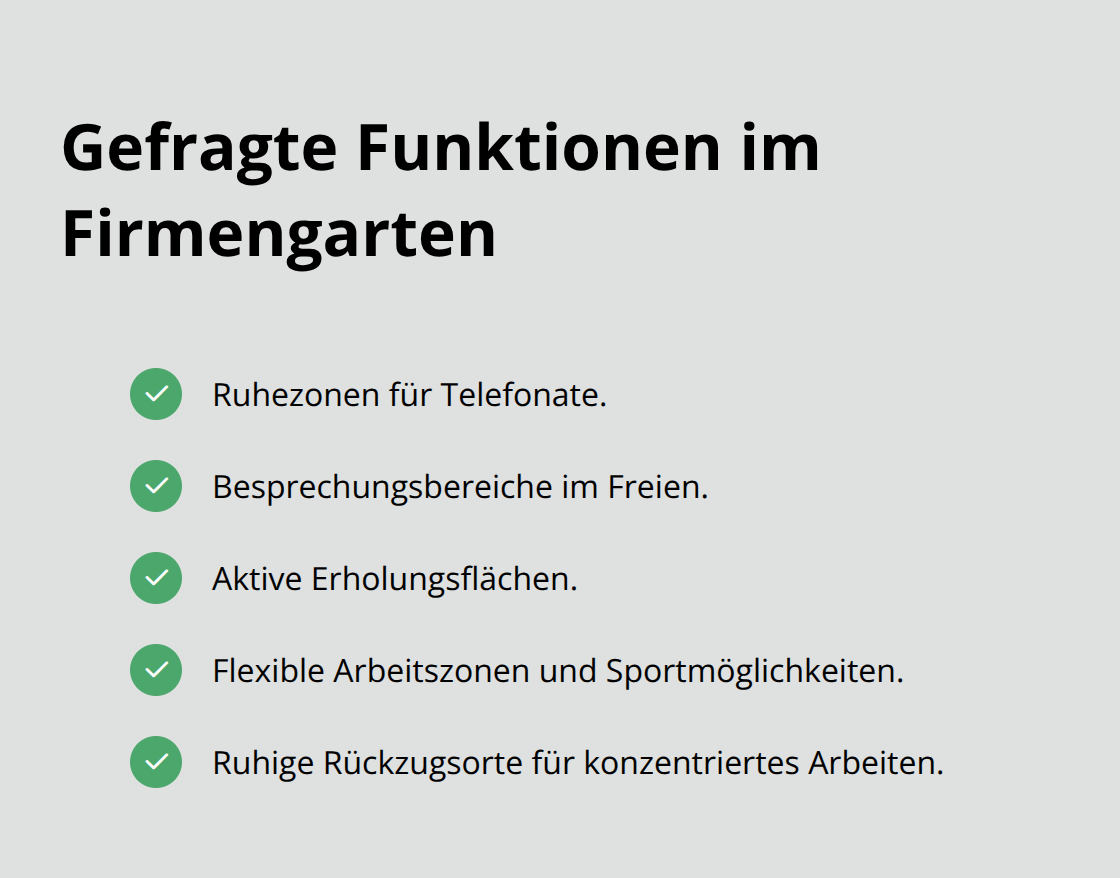 Gefragte Funktionen im Firmengarten

Ruhezonen für Telefonate.

Besprechungsbereiche im Freien.

Aktive Erholungsflächen.

Flexible Arbeitszonen und Sportmöglichkeiten.

Ruhige Rückzugsorte für konzentriertes Arbeiten.