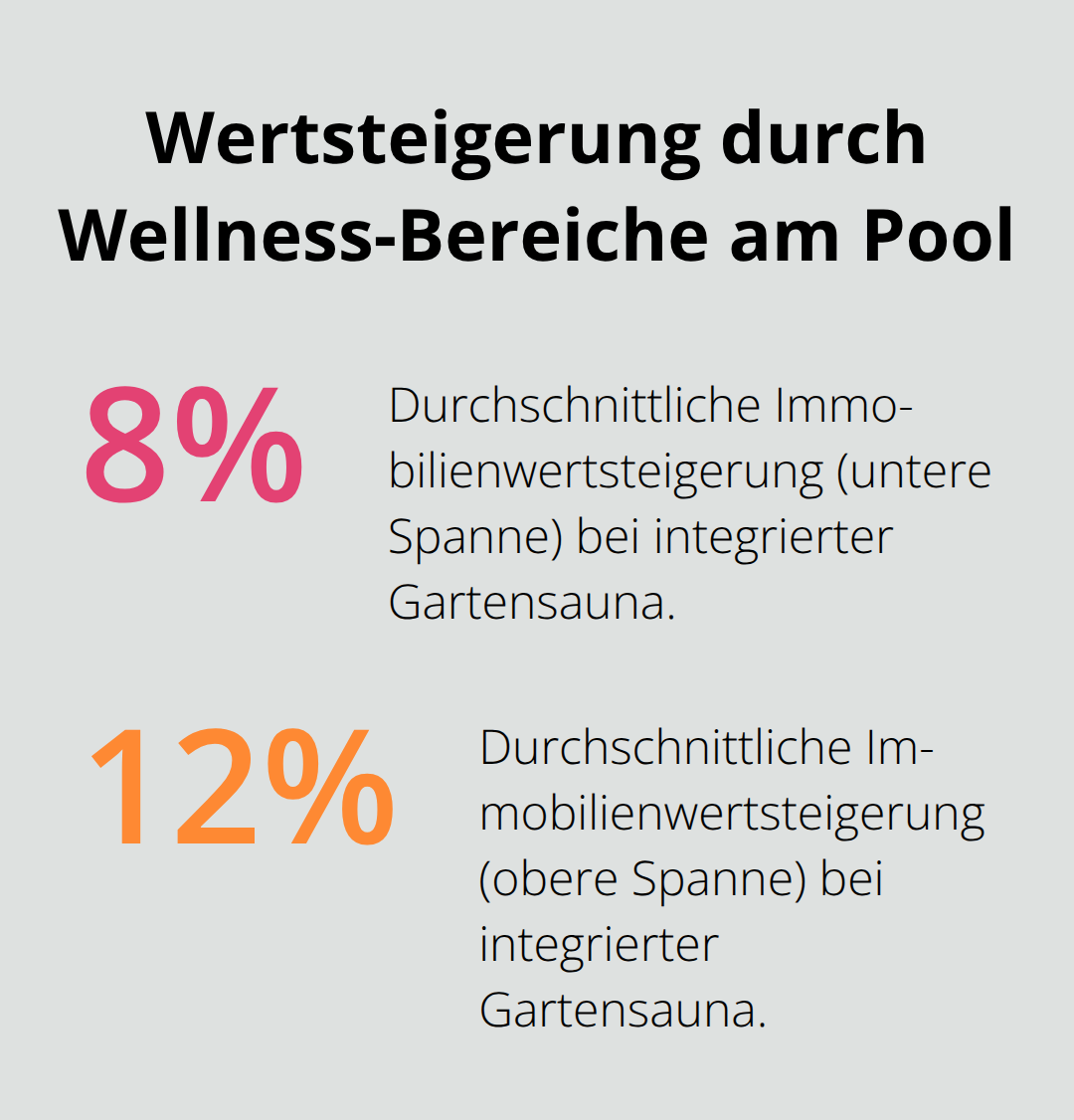 Wertsteigerung durch Wellness-Bereiche am Pool

8%

Durchschnittliche Immobilienwertsteigerung (untere Spanne) bei integrierter Gartensauna.

12%

Durchschnittliche Immobilienwertsteigerung (obere Spanne) bei integrierter Gartensauna.