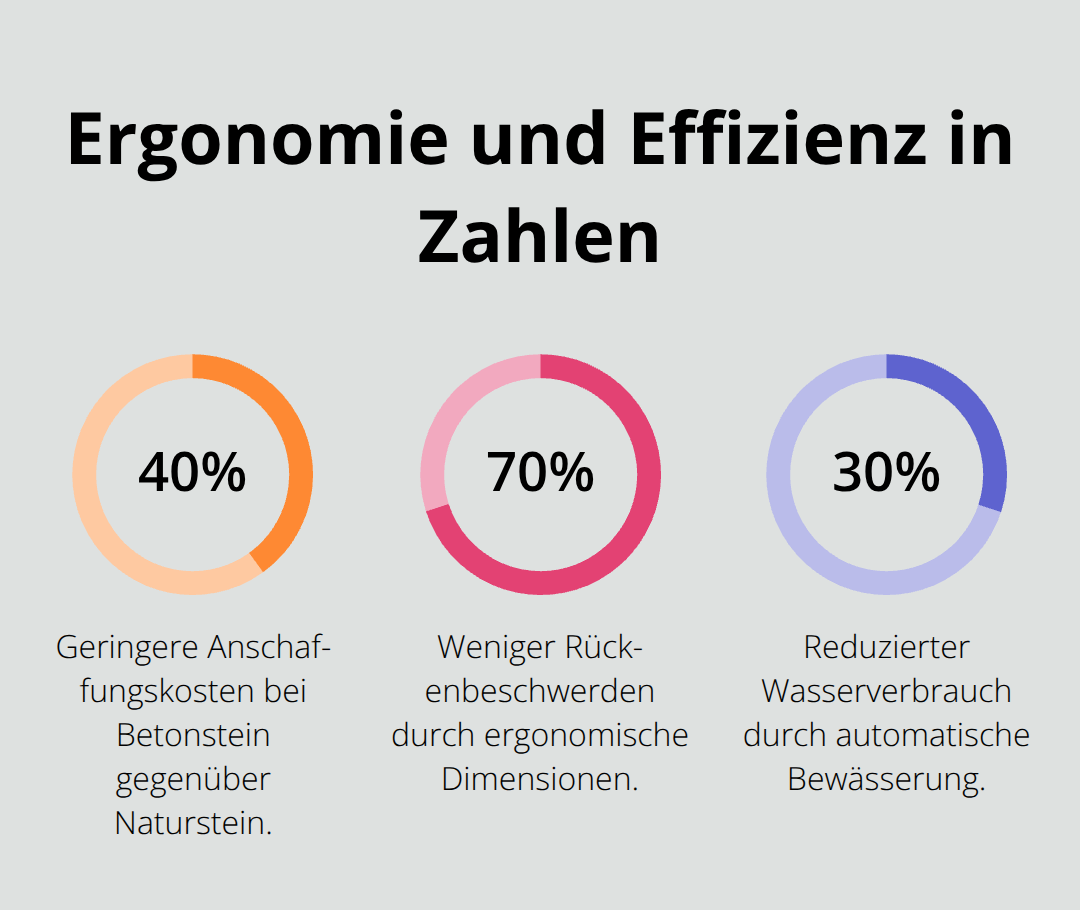 Ergonomie und Effizienz in Zahlen

40%

Geringere Anschaffungskosten bei Betonstein gegenüber Naturstein.

70%

Weniger Rückenbeschwerden durch ergonomische Dimensionen.

30%

Reduzierter Wasserverbrauch durch automatische Bewässerung.