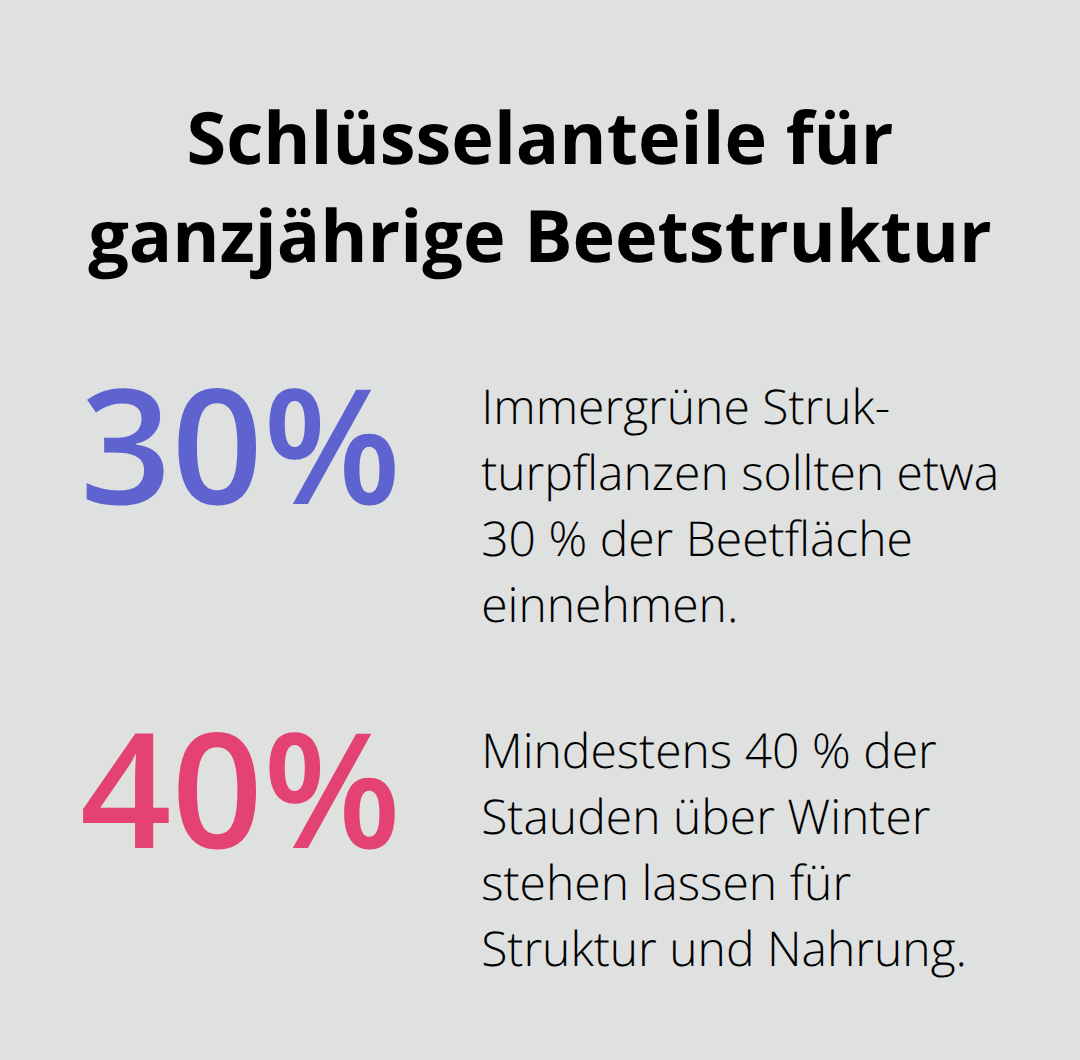 Schlüsselanteile für ganzjährige Beetstruktur

30%

Immergrüne Strukturpflanzen sollten etwa 30 % der Beetfläche einnehmen.

40%

Mindestens 40 % der Stauden über Winter stehen lassen für Struktur und Nahrung.