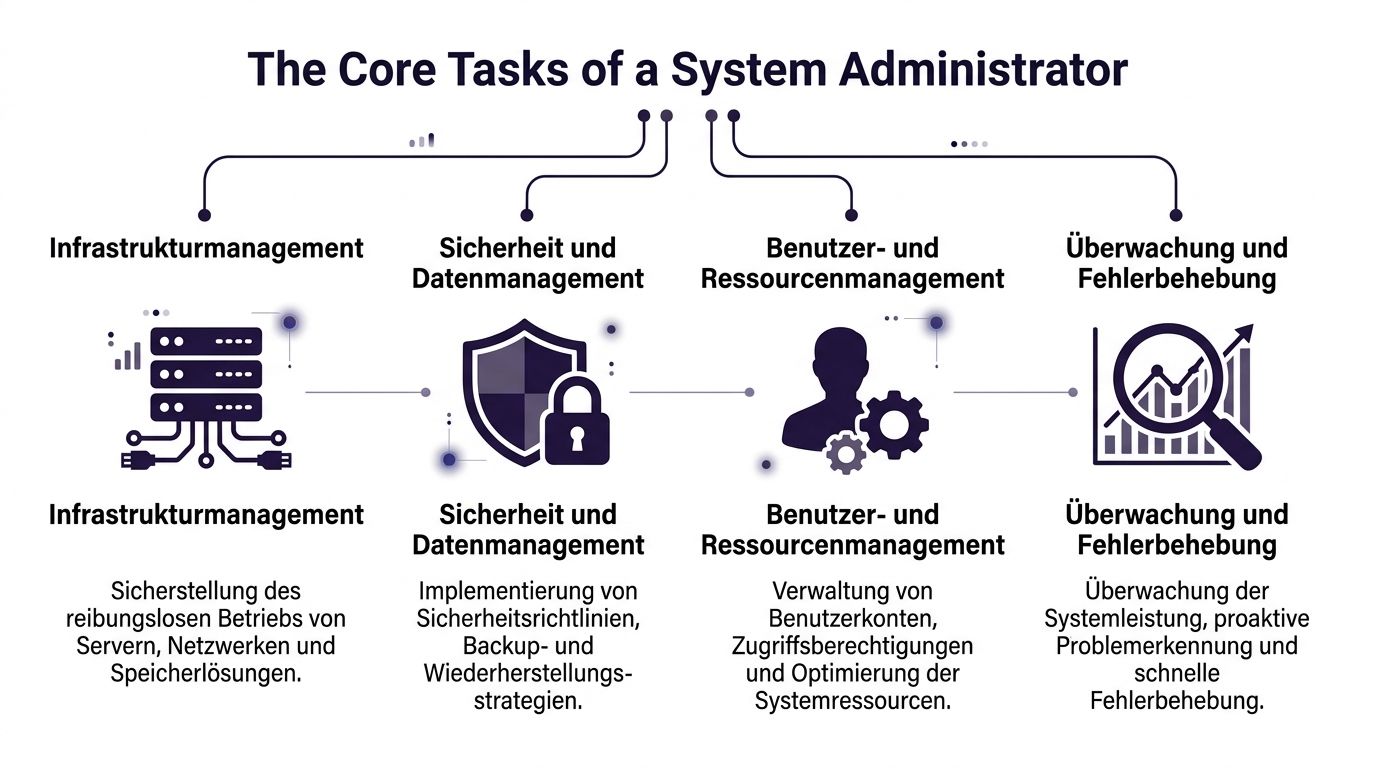 The Core Tasks of a System Administrator

Infrastrukturmanagement

Sicherheit und Datenmanagement

Benutzer- und Ressourcenmanagement

Überwachung und Fehlerbehebung

Infrastrukturmanagement

Sicherstellung des reibungslosen Betriebs von Servern, Netzwerken und Speicherlösungen.

Sicherheit und Datenmanagement

Implementierung von Sicherheitsrichtlinien, Backup- und Wiederherstellungsstrategien.

Benutzer- und Ressourcenmanagement

Verwaltung von Benutzerkonten, Zugriffsberechtigungen und Optimierung der Systemressourcen.

Überwachung und Fehlerbehebung

Überwachung der Systemleistung, proaktive Problemerkennung und schnelle Fehlerbehebung.