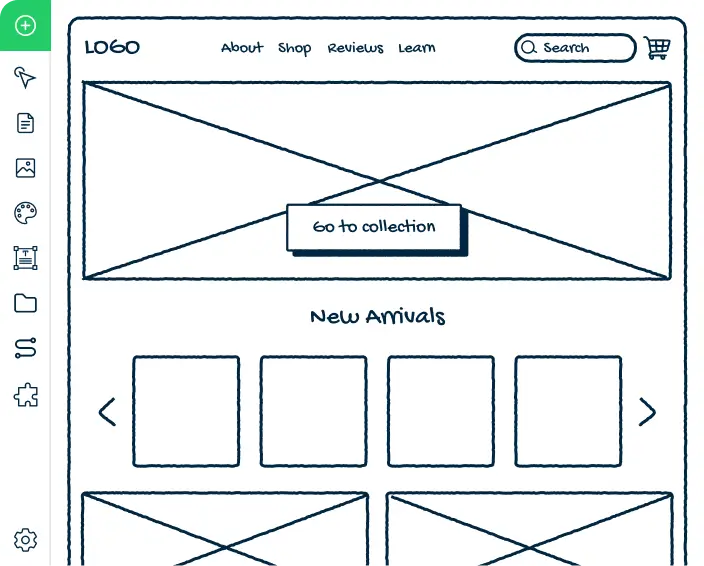 LOGO
About Shop Reviews Learn
Search
Go to collection
New Arrivals