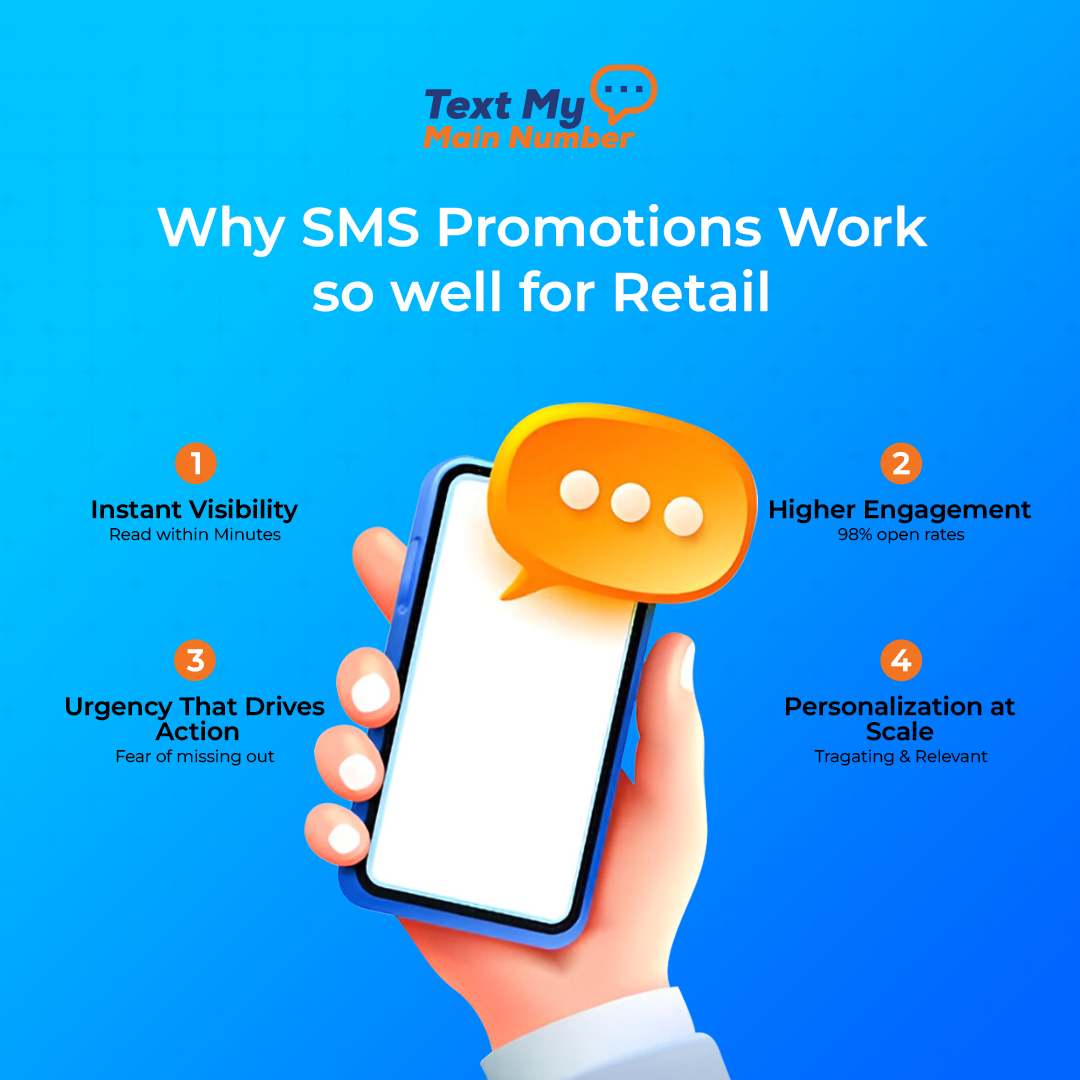 Text My
Main Number

Why SMS Promotions Work so well for Retail

1
Instant Visibility
Read within Minutes

2
Higher Engagement
98% open rates

3
Urgency That Drives Action
Fear of missing out

4
Personalization at Scale
Tragating & Relevant