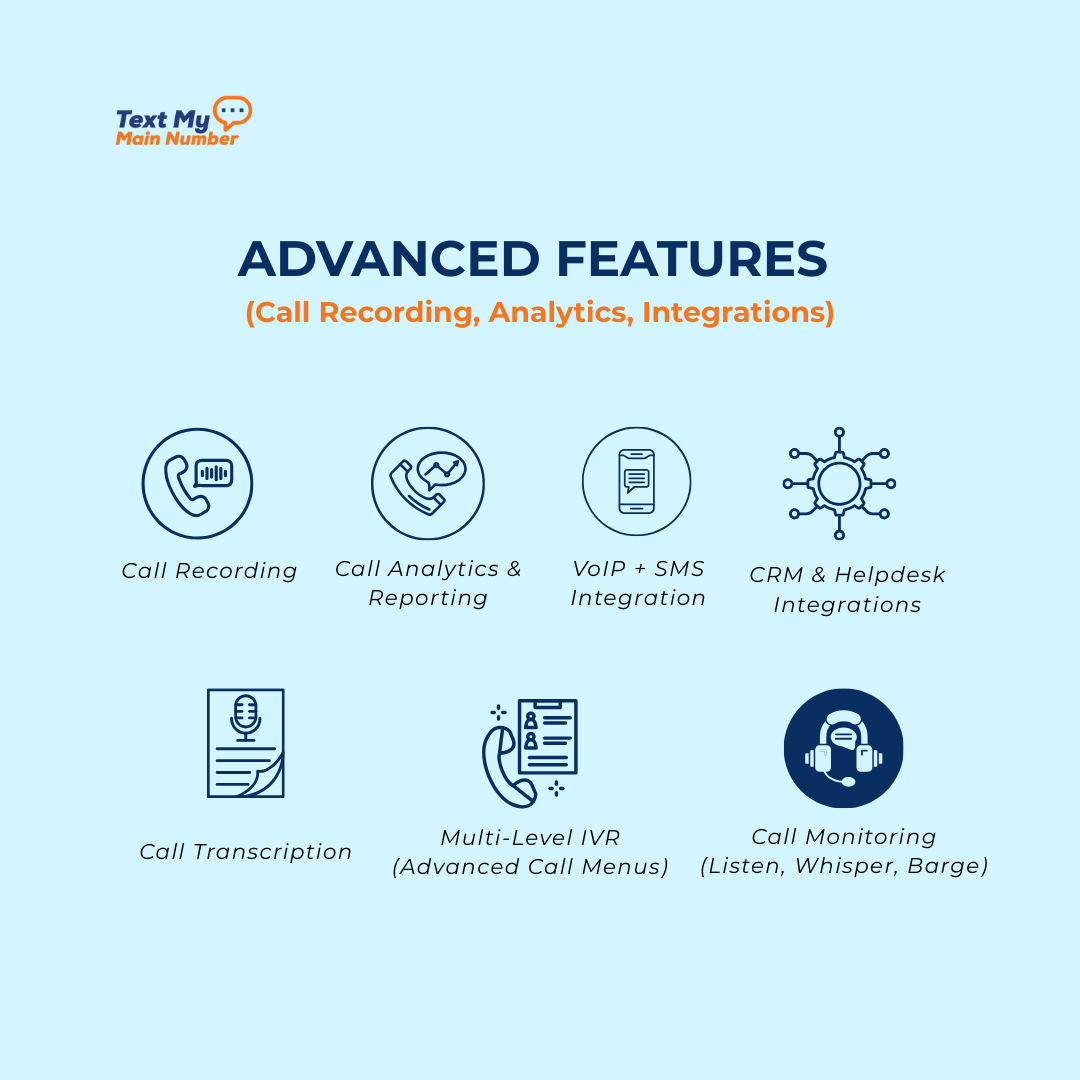 Text My Main Number

ADVANCED FEATURES
(Call Recording, Analytics, Integrations)

Call Recording

Call Analytics & Reporting

VoIP + SMS Integration

CRM & Helpdesk Integrations

Call Transcription

Multi-Level IVR (Advanced Call Menus)

Call Monitoring (Listen, Whisper, Barge)