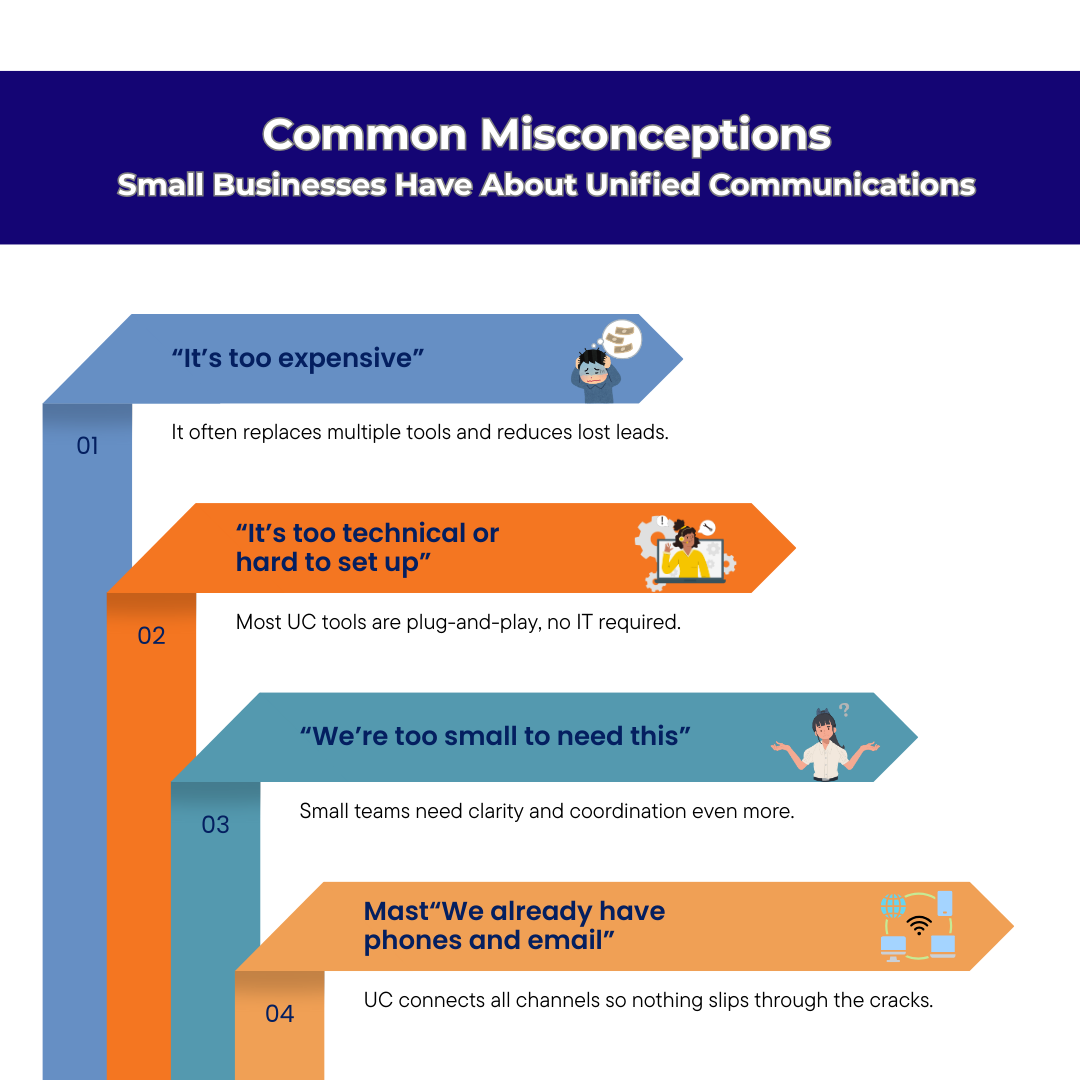 Common Misconceptions
Small Businesses Have About Unified Communications

“It’s too expensive”

01

It often replaces multiple tools and reduces lost leads.

“It’s too technical or hard to set up”

02

Most UC tools are plug-and-play, no IT required.

“We’re too small to need this”

03

Small teams need clarity and coordination even more.

Mast“We already have phones and email”

04

UC connects all channels so nothing slips through the cracks.