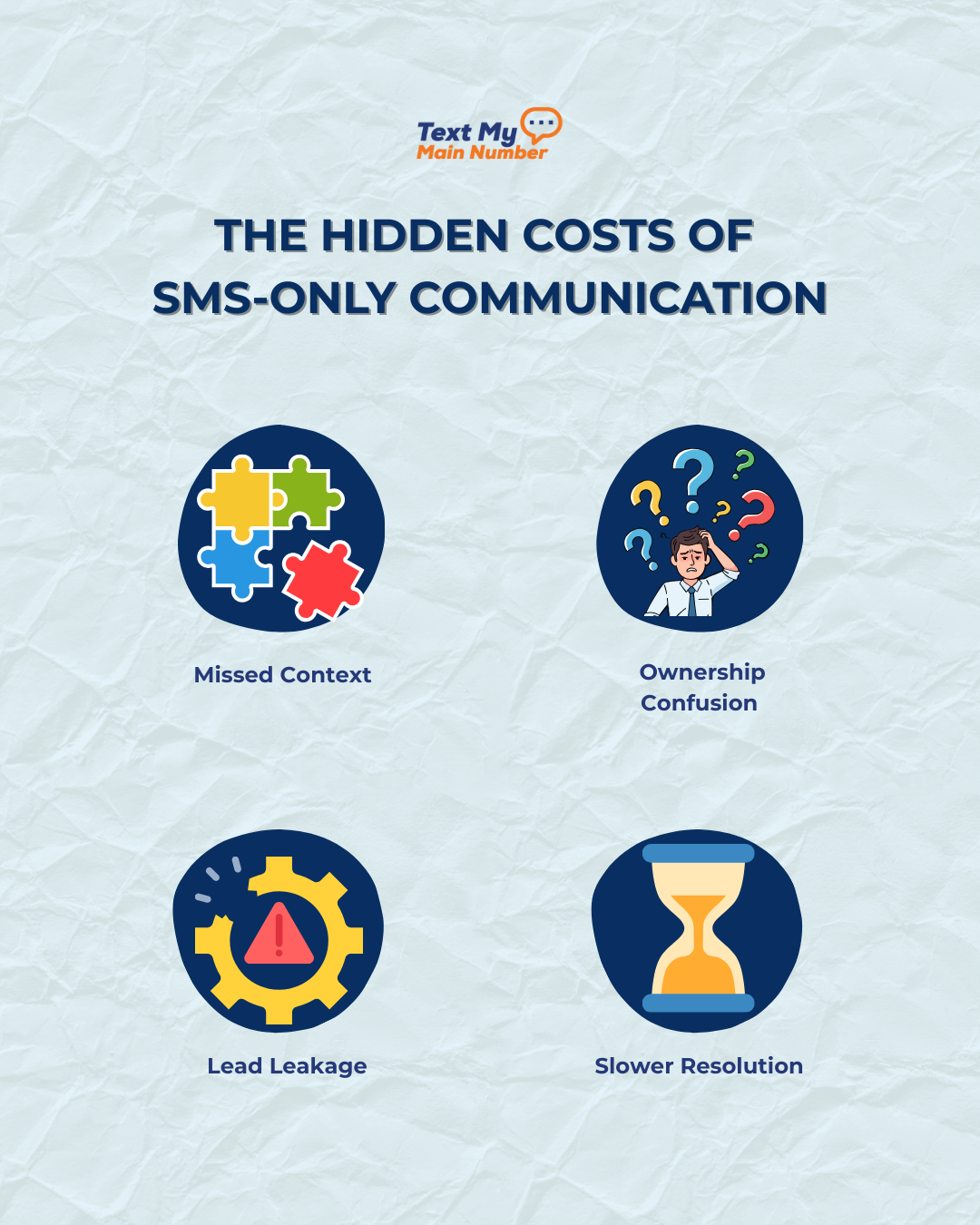 Text My Main Number

THE HIDDEN COSTS OF SMS-ONLY COMMUNICATION

Missed Context

Ownership Confusion

Lead Leakage

Slower Resolution