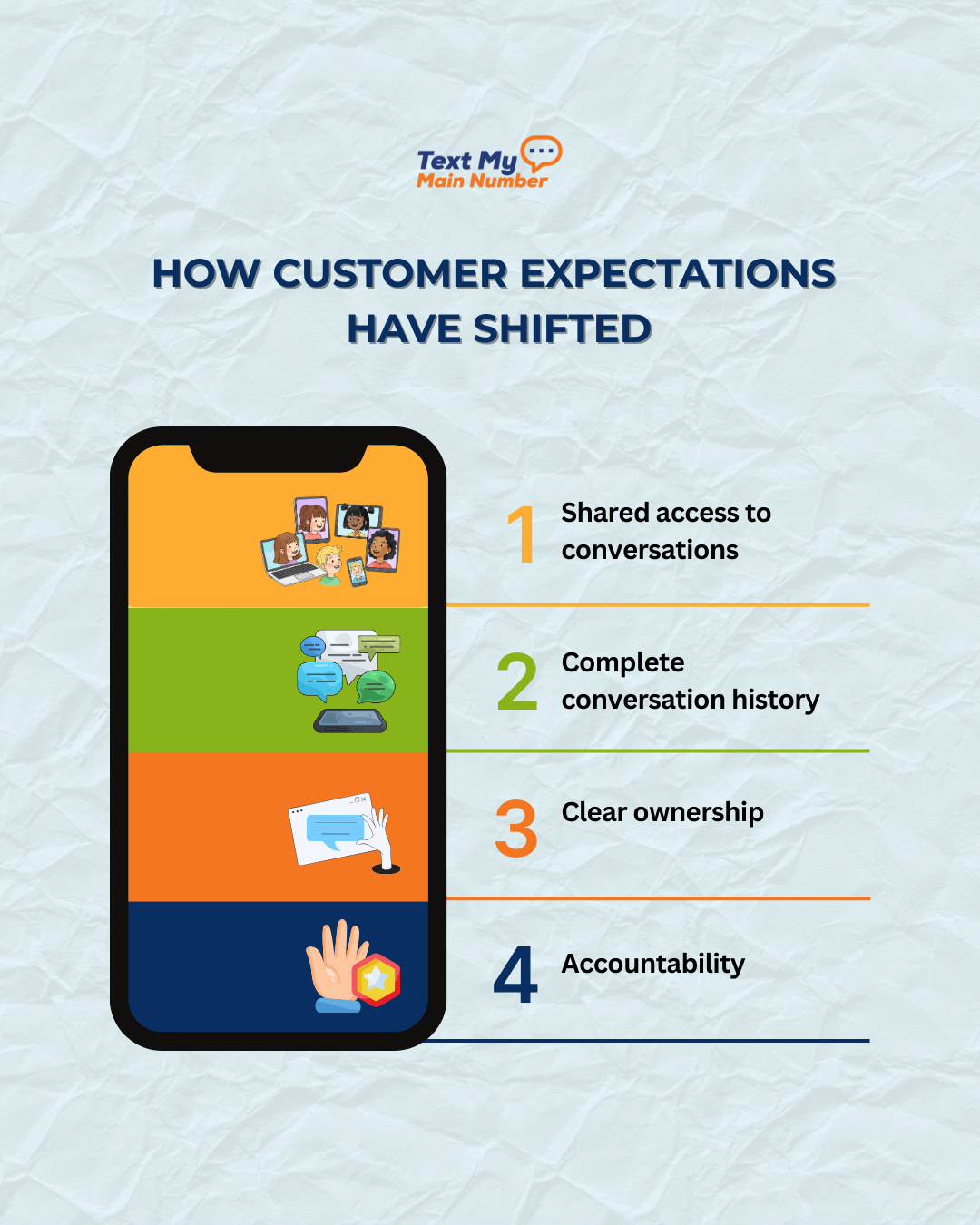 Text My
Main Number

HOW CUSTOMER EXPECTATIONS HAVE SHIFTED

1 Shared access to conversations

2 Complete conversation history

3 Clear ownership

4 Accountability